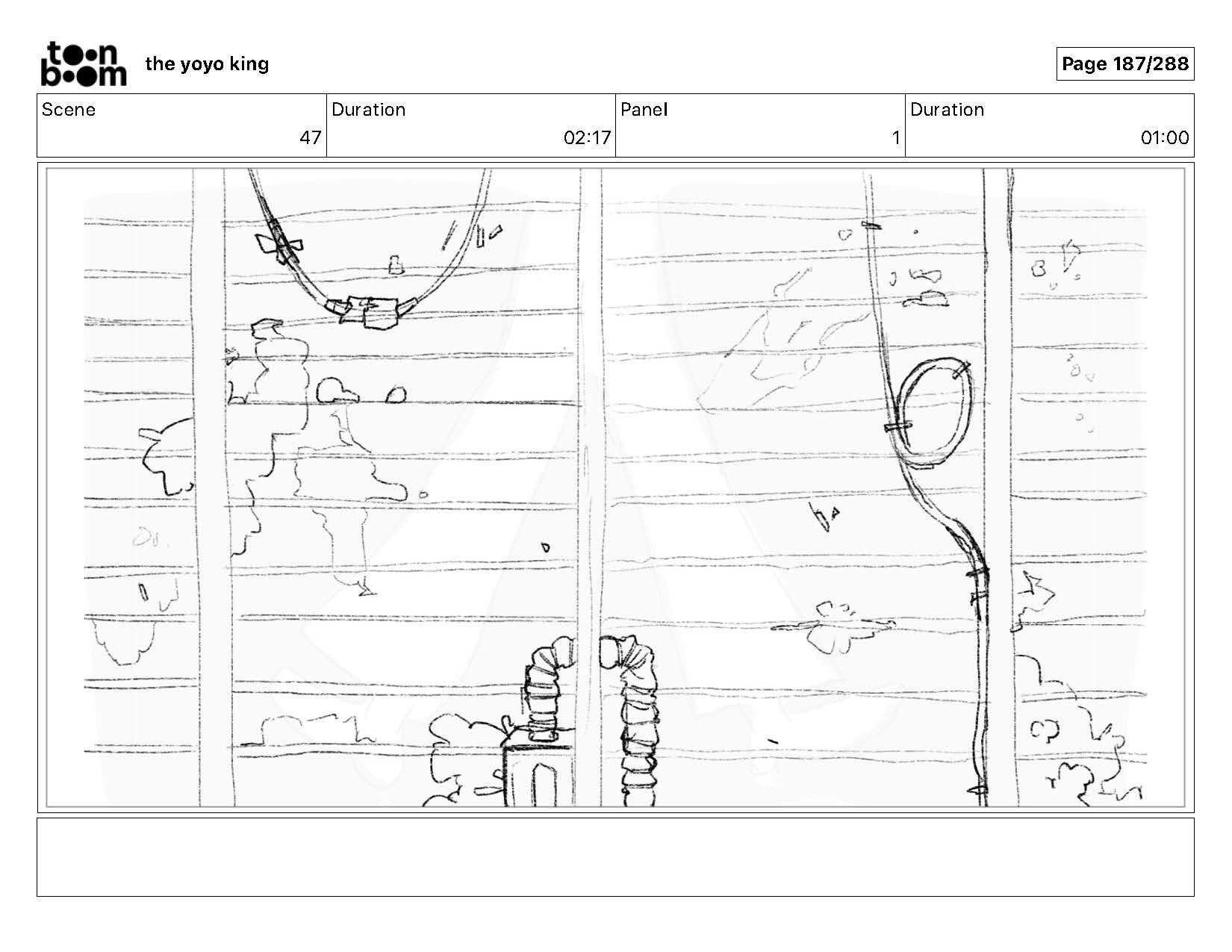 toon boom the yoyo king

Page 187/288

| Scene | Duration | Panel | Duration |
|---|---|---|---|
| 47 | 02:17 | 1 | 01:00 |