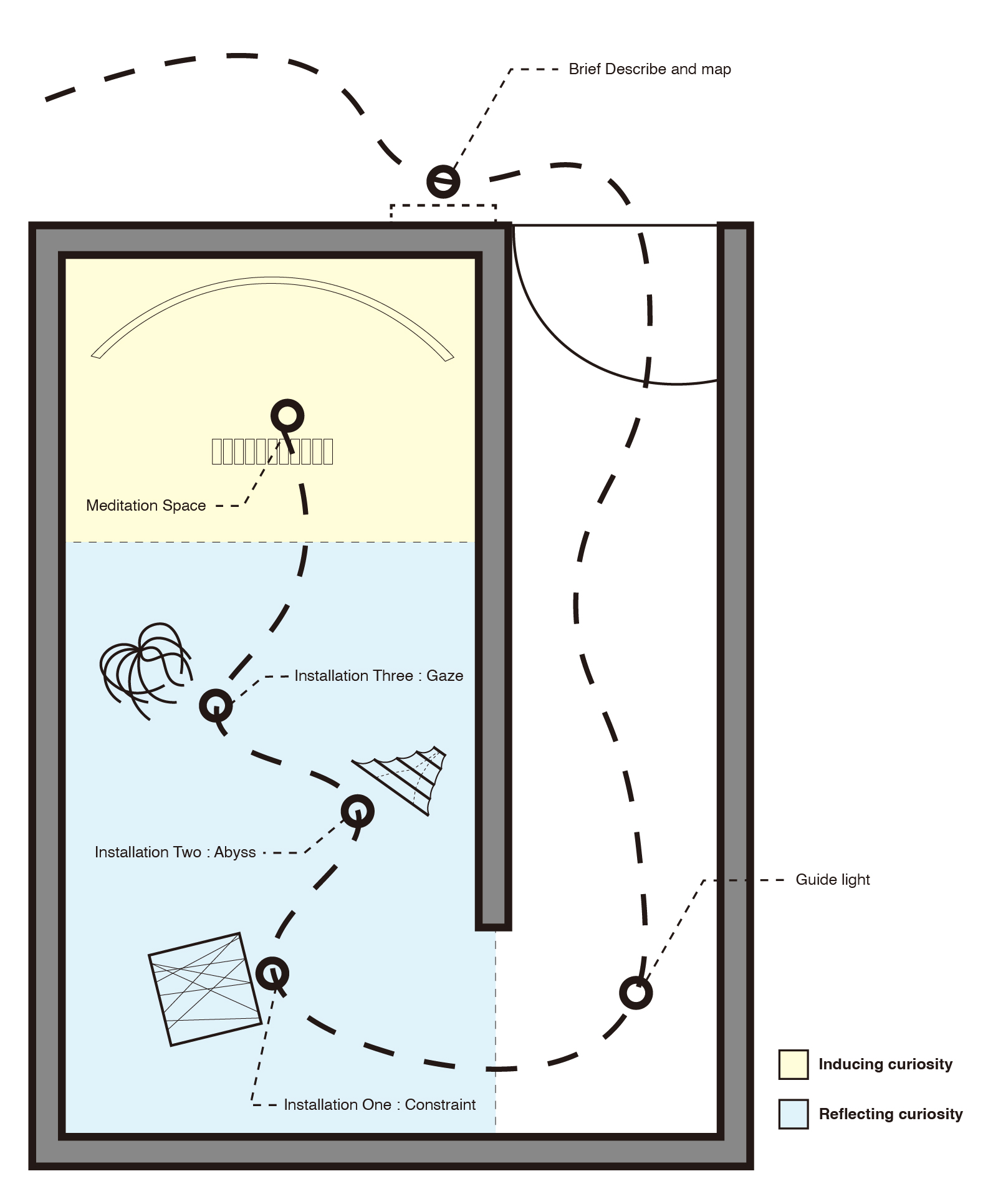 Brief Describe and map

Meditation Space

Installation Three : Gaze

Installation Two : Abyss

Guide light

Installation One : Constraint

Inducing curiosity

Reflecting curiosity