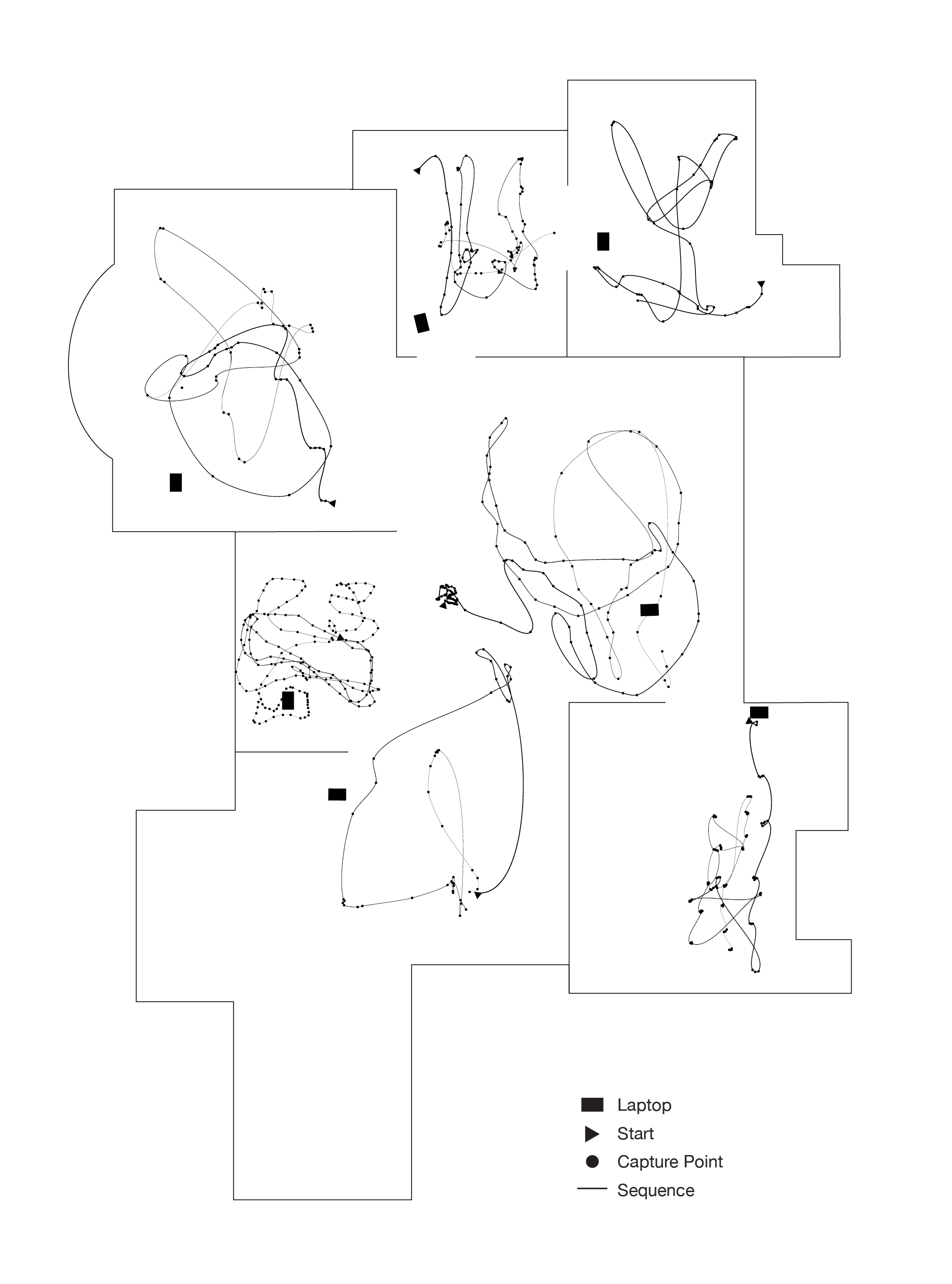 Laptop
Start
Capture Point
Sequence