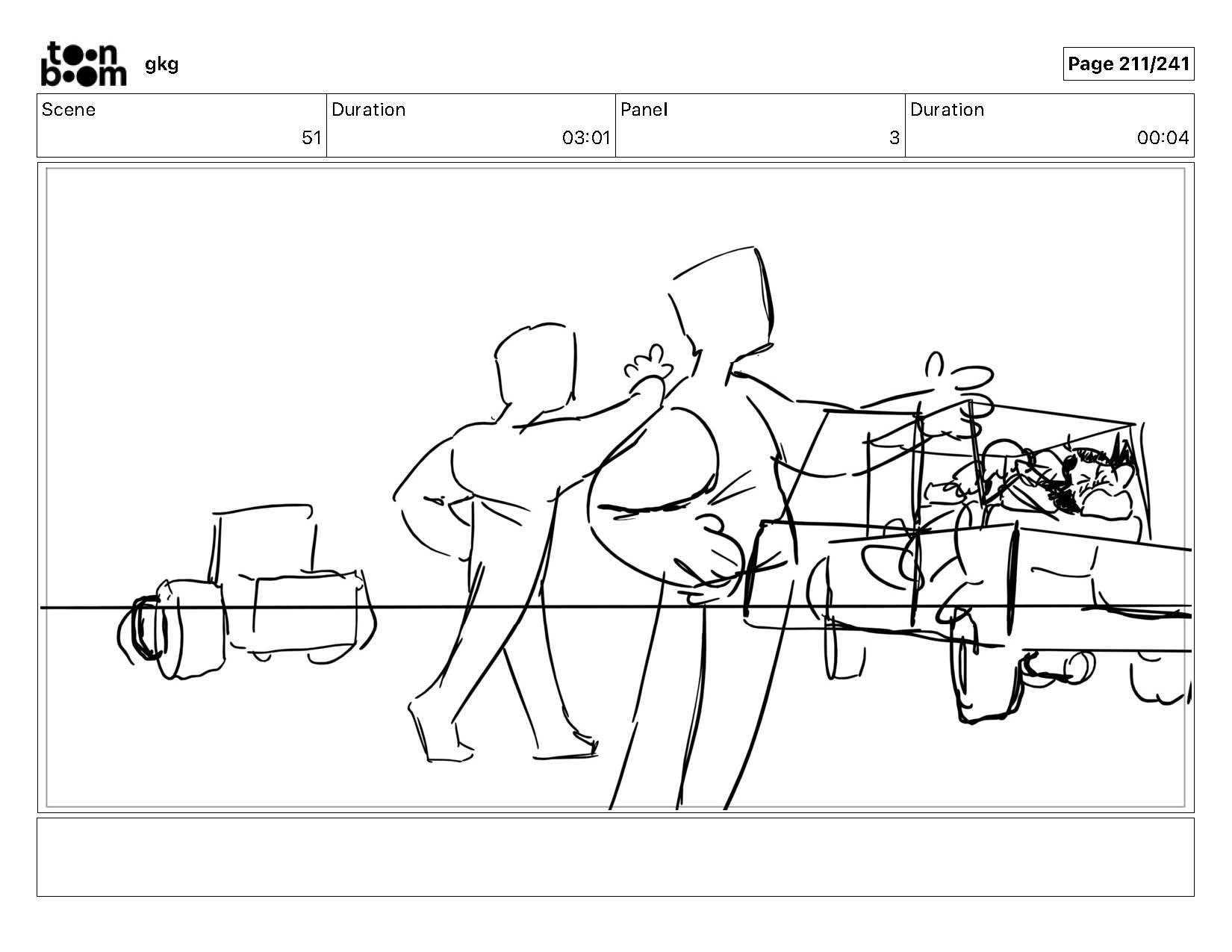 toon boom gkg

Page 211/241

| Scene | Duration | Panel | Duration |
|---|---|---|---|
| 51 | 03:01 | 3 | 00:04 |