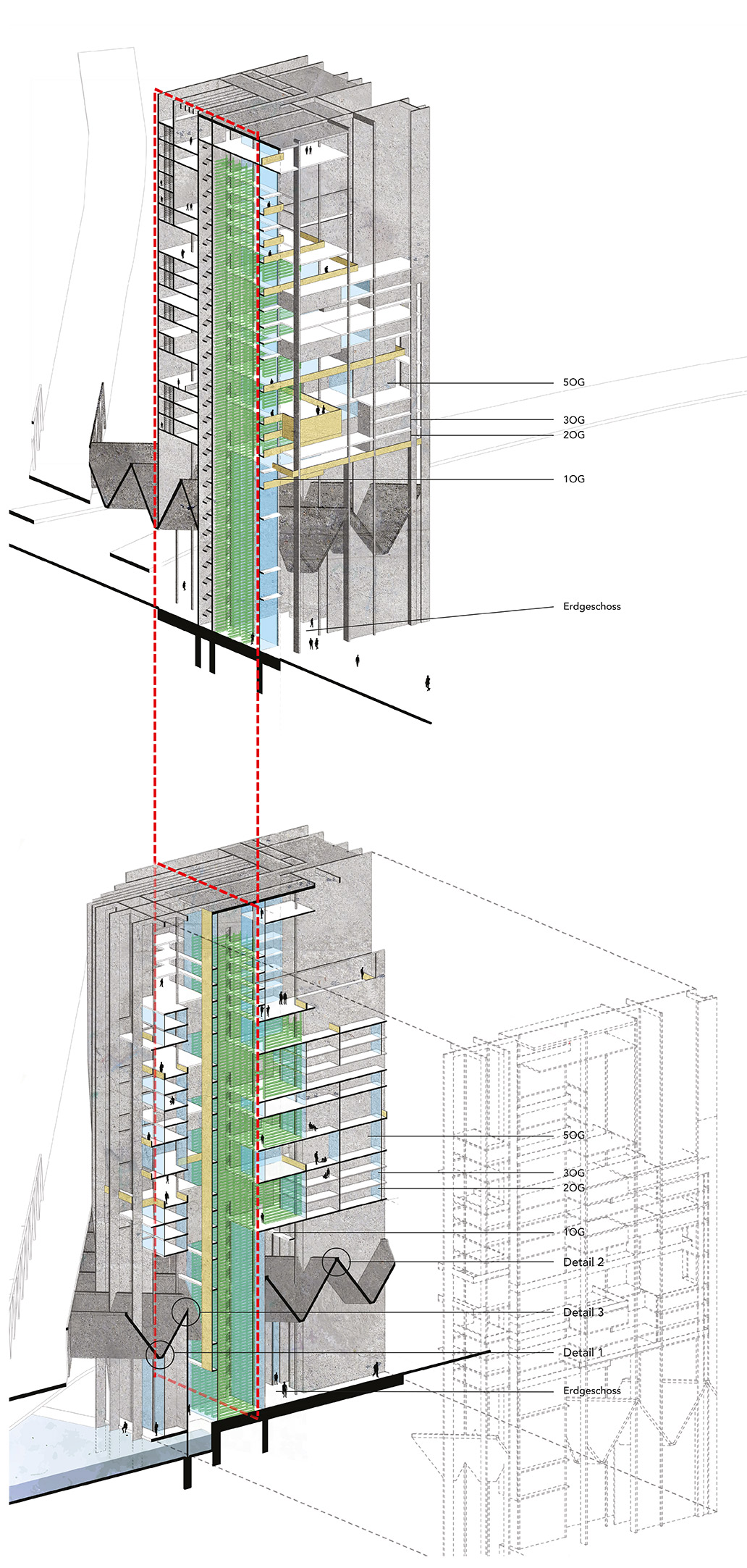 5OG
3OG
2OG
1OG
Erdgeschoss

5OG
3OG
2OG
1OG
Detail 2
Detail 3
Detail 1
Erdgeschoss