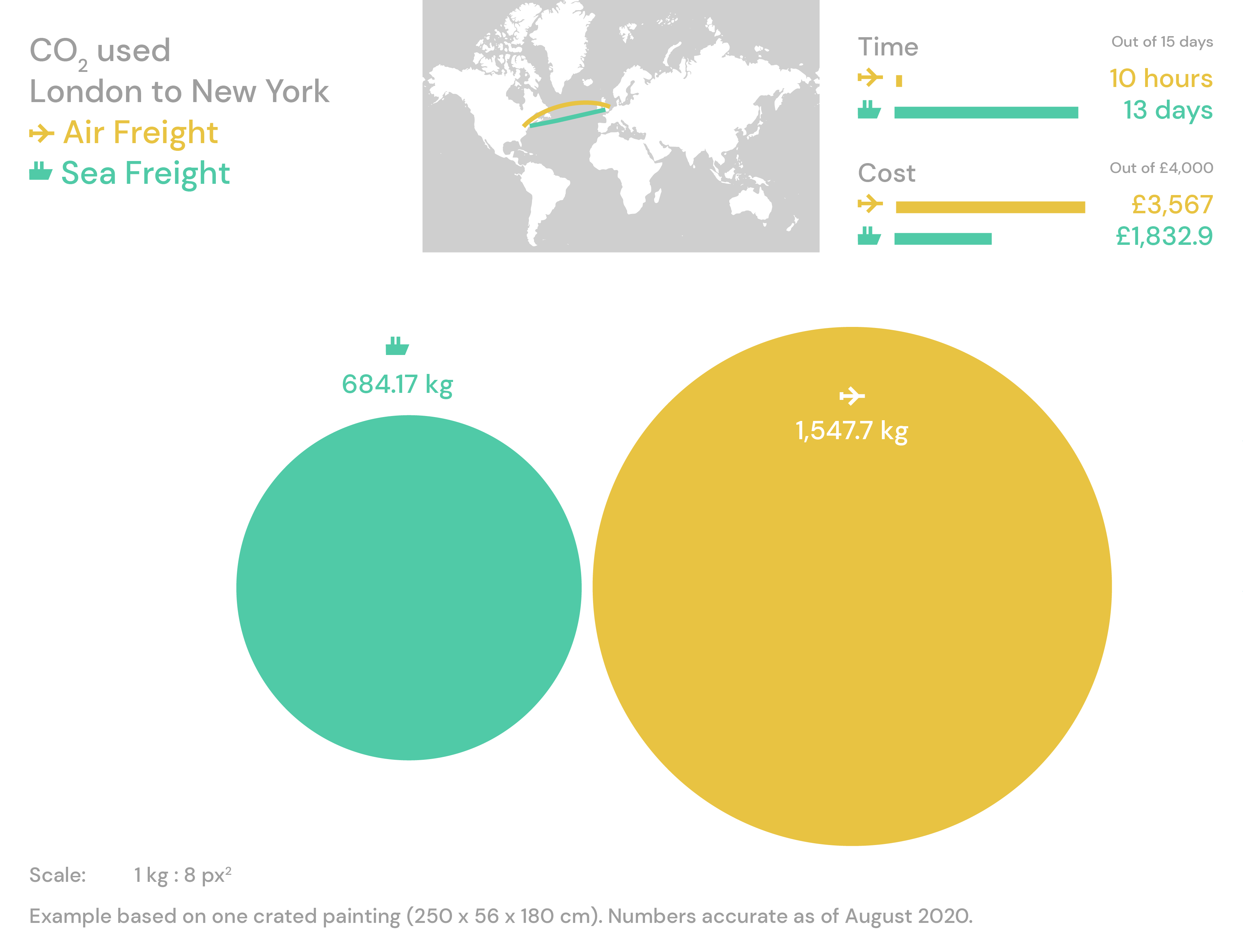 $CO_2$ used
London to New York
Air Freight
Sea Freight

Time
Out of 15 days
10 hours
13 days

Cost
Out of £4,000
£3,567
£1,832.9

684.17 kg

1,547.7 kg

Scale: 1 kg : 8 $px^2$

Example based on one crated painting (250 x 56 x 180 cm). Numbers accurate as of August 2020.