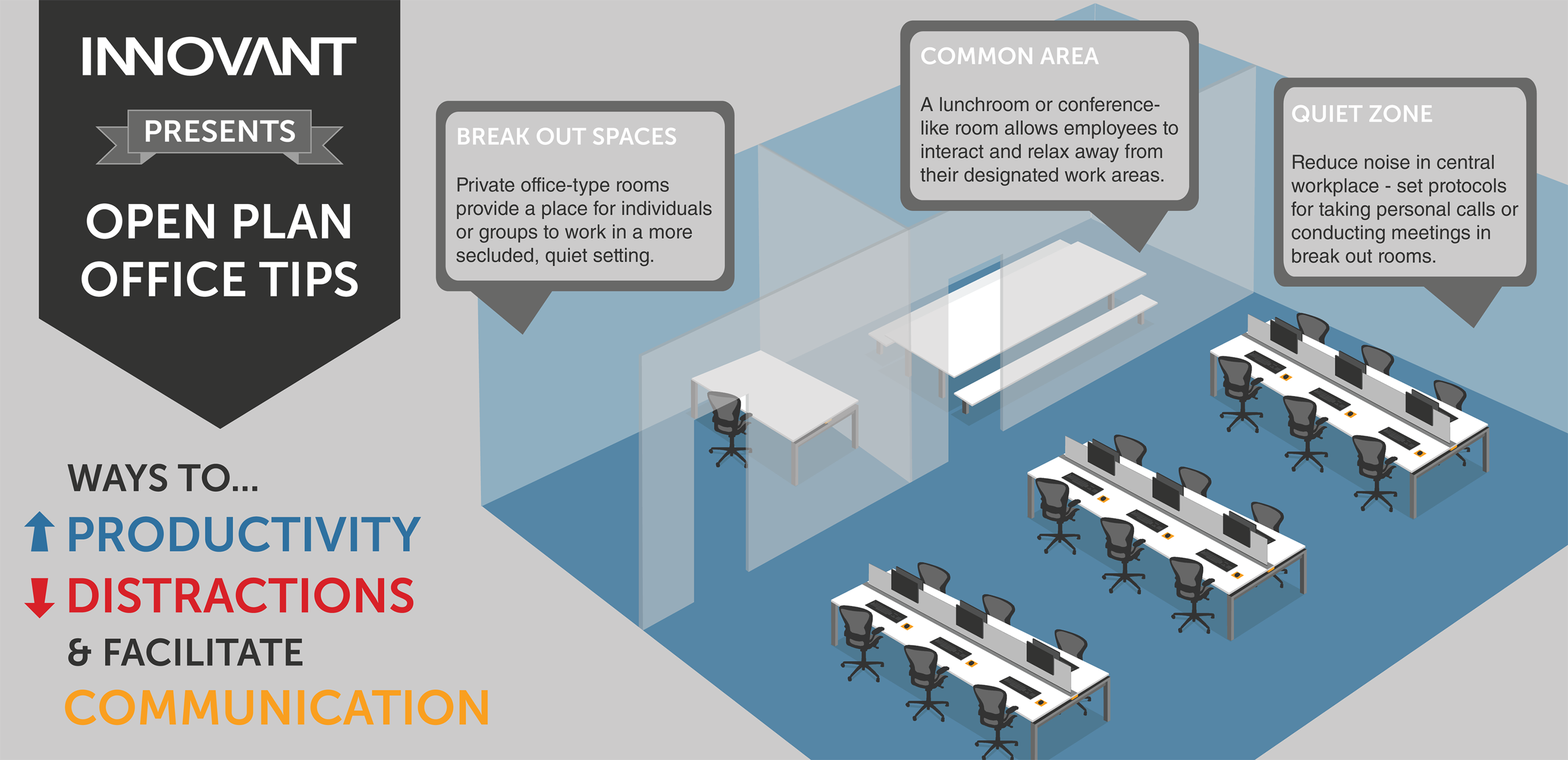 INNOVANT

PRESENTS

OPEN PLAN OFFICE TIPS

WAYS TO...

PRODUCTIVITY

DISTRACTIONS

& FACILITATE

COMMUNICATION

BREAK OUT SPACES

Private office-type rooms provide a place for individuals or groups to work in a more secluded, quiet setting.

COMMON AREA

A lunchroom or conference-like room allows employees to interact and relax away from their designated work areas.

QUIET ZONE

Reduce noise in central workplace - set protocols for taking personal calls or conducting meetings in break out rooms.