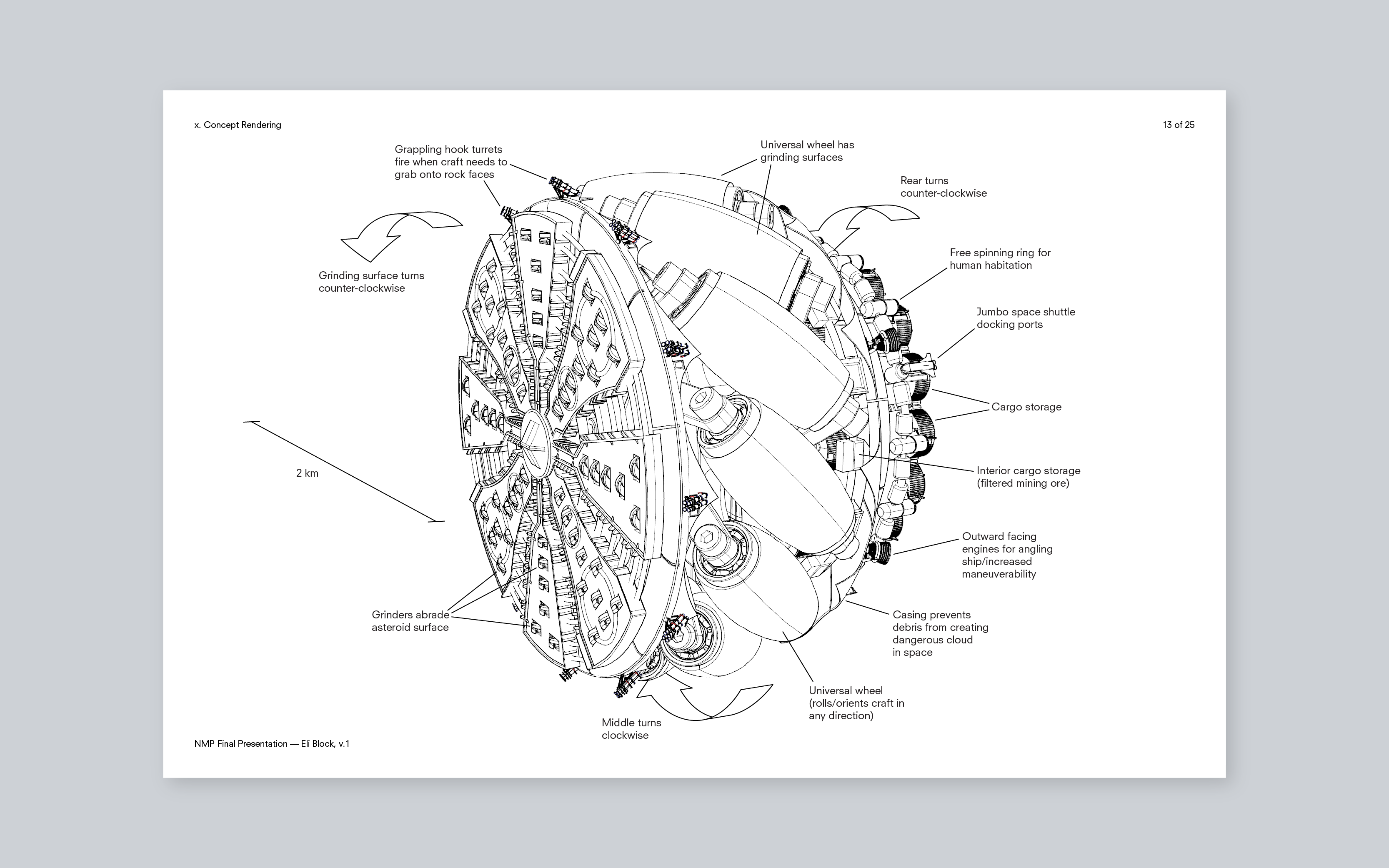 x. Concept Rendering

13 of 25

Grappling hook turrets fire when craft needs to grab onto rock faces

Universal wheel has grinding surfaces

Rear turns counter-clockwise

Grinding surface turns counter-clockwise

Free spinning ring for human habitation

Jumbo space shuttle docking ports

Cargo storage

2 km

Interior cargo storage (filtered mining ore)

Outward facing engines for angling ship/increased maneuverability

Grinders abrade asteroid surface

Casing prevents debris from creating dangerous cloud in space

Universal wheel (rolls/orients craft in any direction)

Middle turns clockwise

NMP Final Presentation — Eli Block, v.1