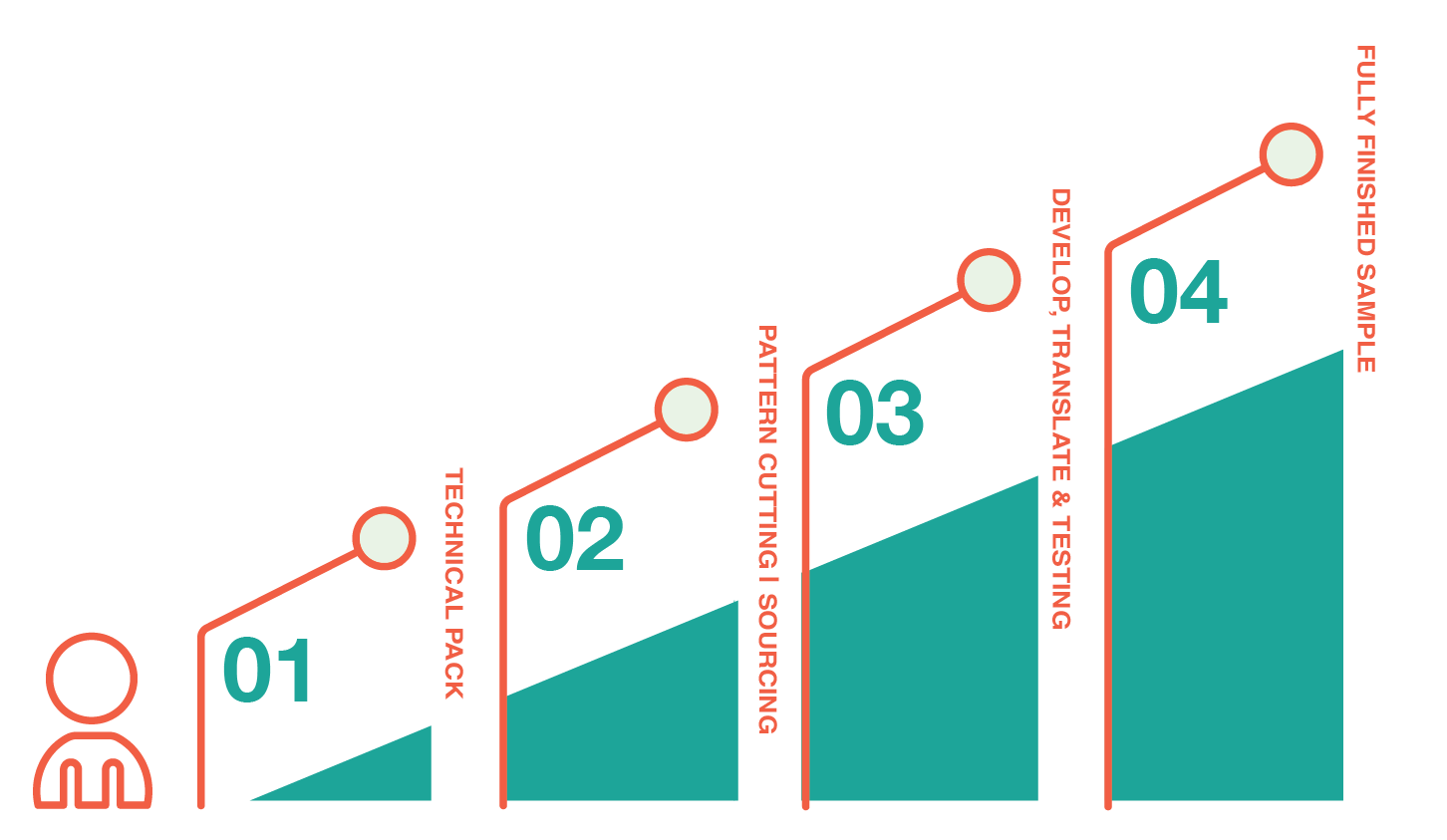 01
TECHNICAL PACK

02
PATTERN CUTTING I SOURCING

03
DEVELOP, TRANSLATE & TESTING

04
FULLY FINISHED SAMPLE