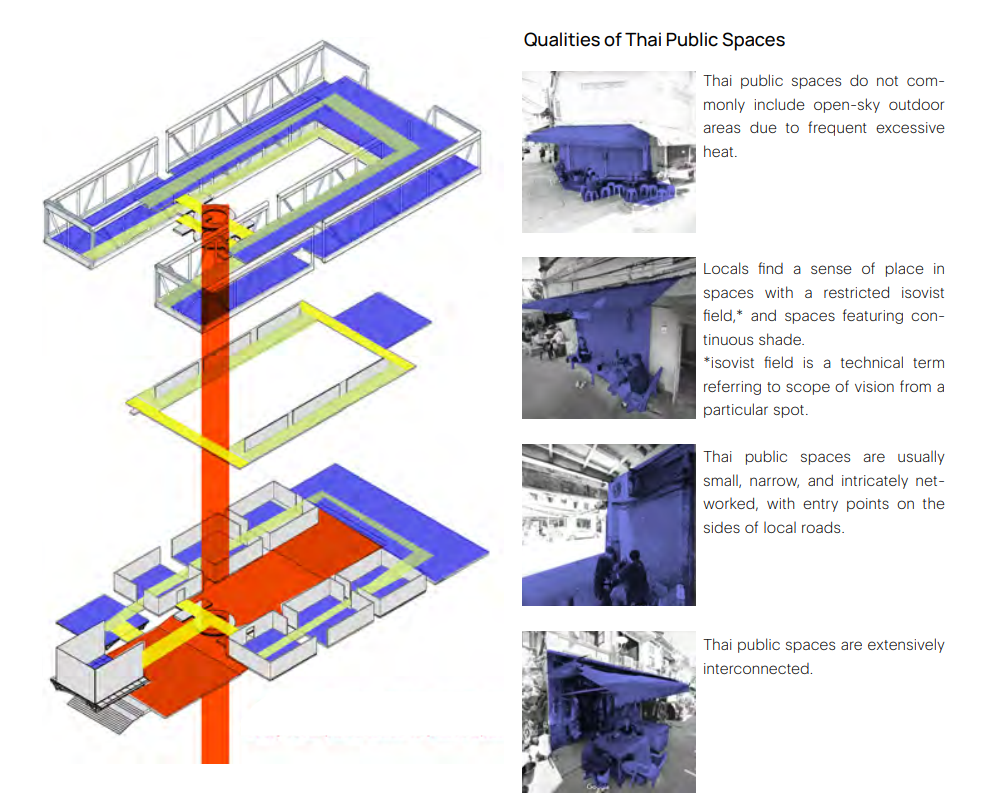 Qualities of Thai Public Spaces

Thai public spaces do not commonly include open-sky outdoor areas due to frequent excessive heat.

Locals find a sense of place in spaces with a restricted isovist field,* and spaces featuring continuous shade.
*isovist field is a technical term referring to scope of vision from a particular spot.

Thai public spaces are usually small, narrow, and intricately networked, with entry points on the sides of local roads.

Thai public spaces are extensively interconnected.