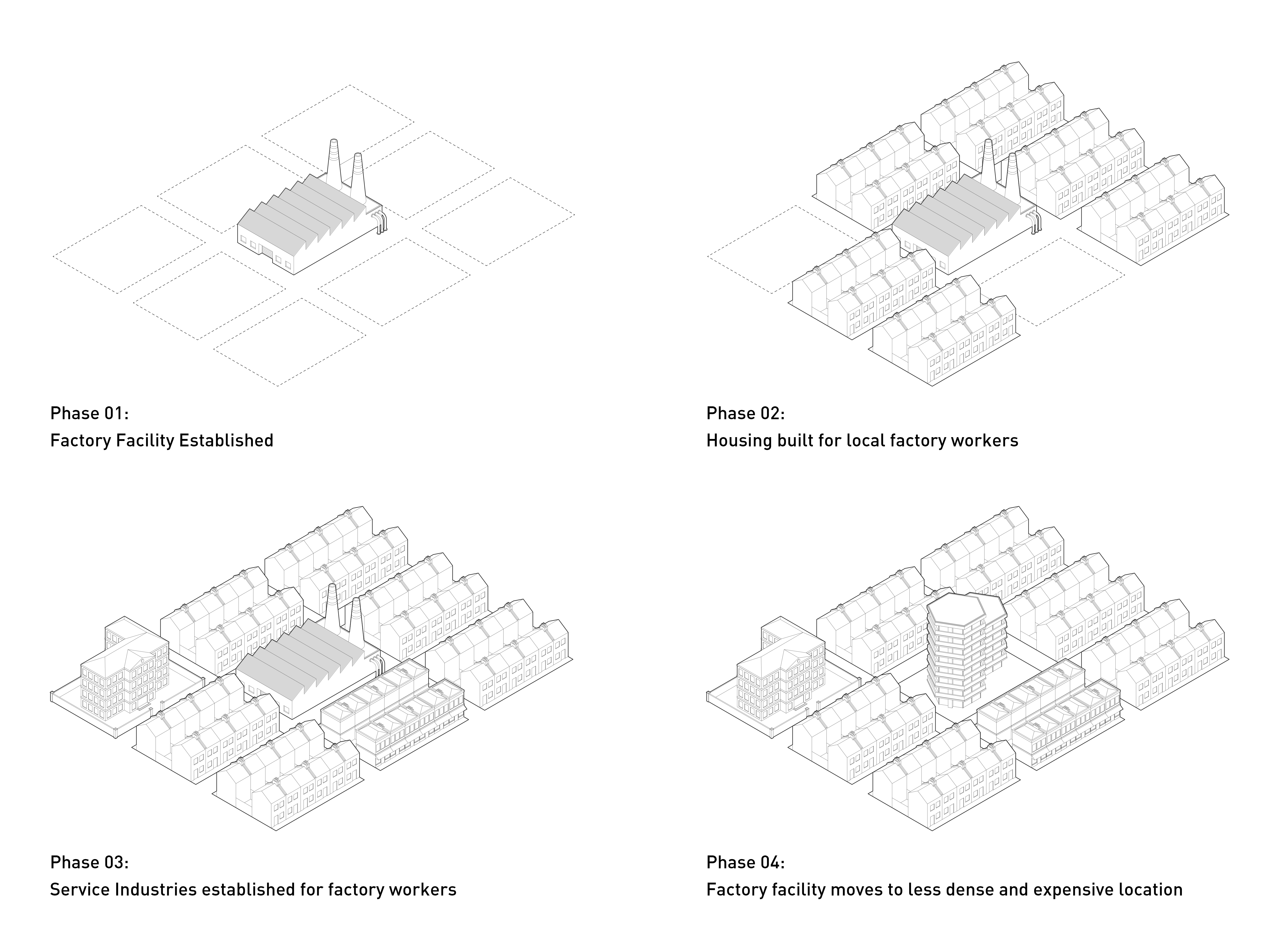 Phase 01:
Factory Facility Established

Phase 02:
Housing built for local factory workers

Phase 03:
Service Industries established for factory workers

Phase 04:
Factory facility moves to less dense and expensive location