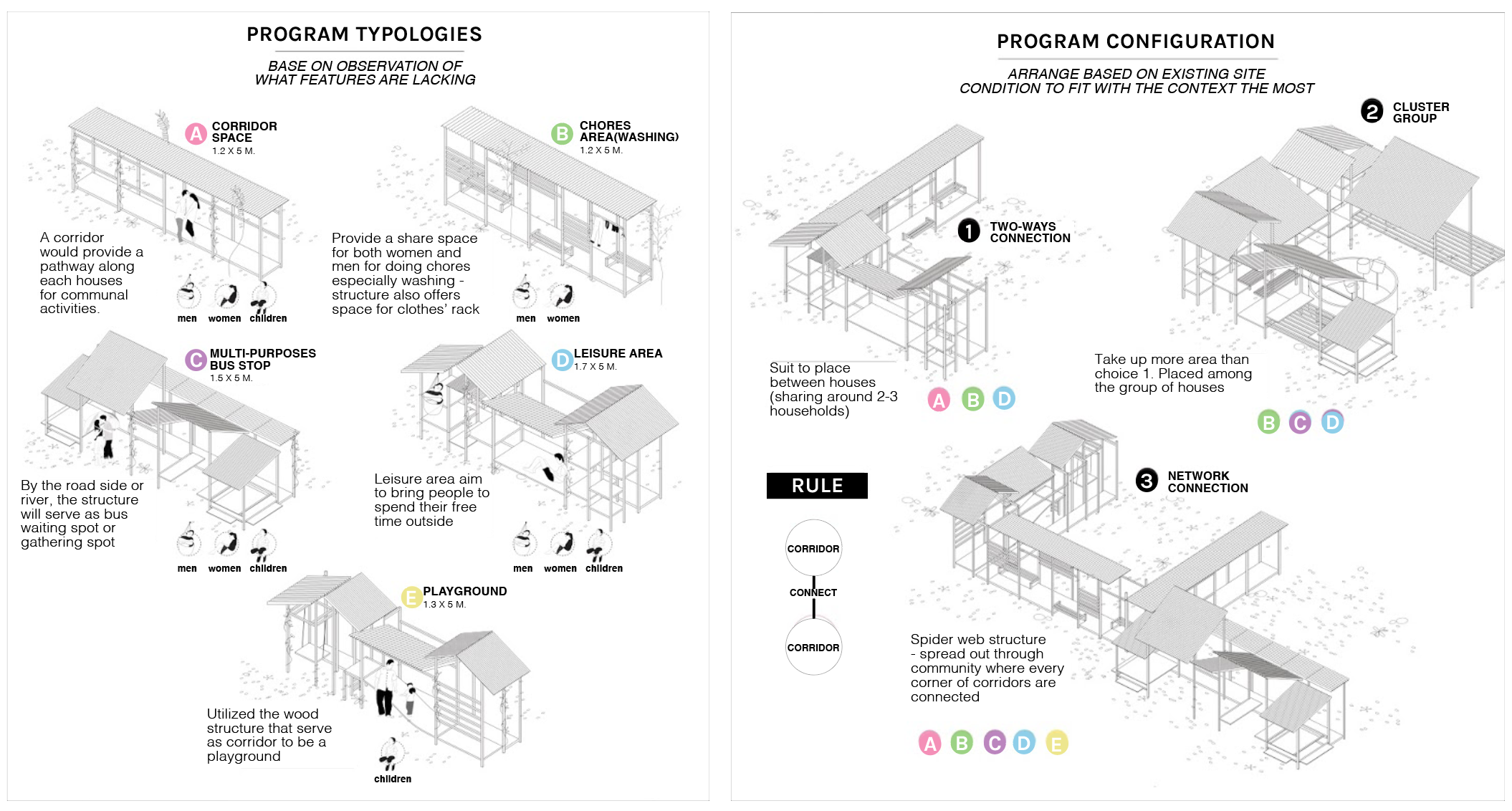 PROGRAM TYPOLOGIES

BASE ON OBSERVATION OF WHAT FEATURES ARE LACKING

A CORRIDOR SPACE
1.2 X 5 M.

A corridor would provide a pathway along each houses for communal activities.

men women children

B CHORES AREA(WASHING)
1.2 X 5 M.

Provide a share space for both women and men for doing chores especially washing - structure also offers space for clothes' rack

men women

C MULTI-PURPOSES BUS STOP
1.5 X 5 M.

By the road side or river, the structure will serve as bus waiting spot or gathering spot

men women children

D LEISURE AREA
1.7 X 5 M.

Leisure area aim to bring people to spend their free time outside

men women children

E PLAYGROUND
1.3 X 5 M.

Utilized the wood structure that serve as corridor to be a playground

children

PROGRAM CONFIGURATION

ARRANGE BASED ON EXISTING SITE CONDITION TO FIT WITH THE CONTEXT THE MOST

1 TWO-WAYS CONNECTION

Suit to place between houses (sharing around 2-3 households)

A B D

2 CLUSTER GROUP

Take up more area than choice 1. Placed among the group of houses

B C D

RULE

CORRIDOR
CONNECT
CORRIDOR

3 NETWORK CONNECTION

Spider web structure - spread out through community where every corner of corridors are connected

A B C D E