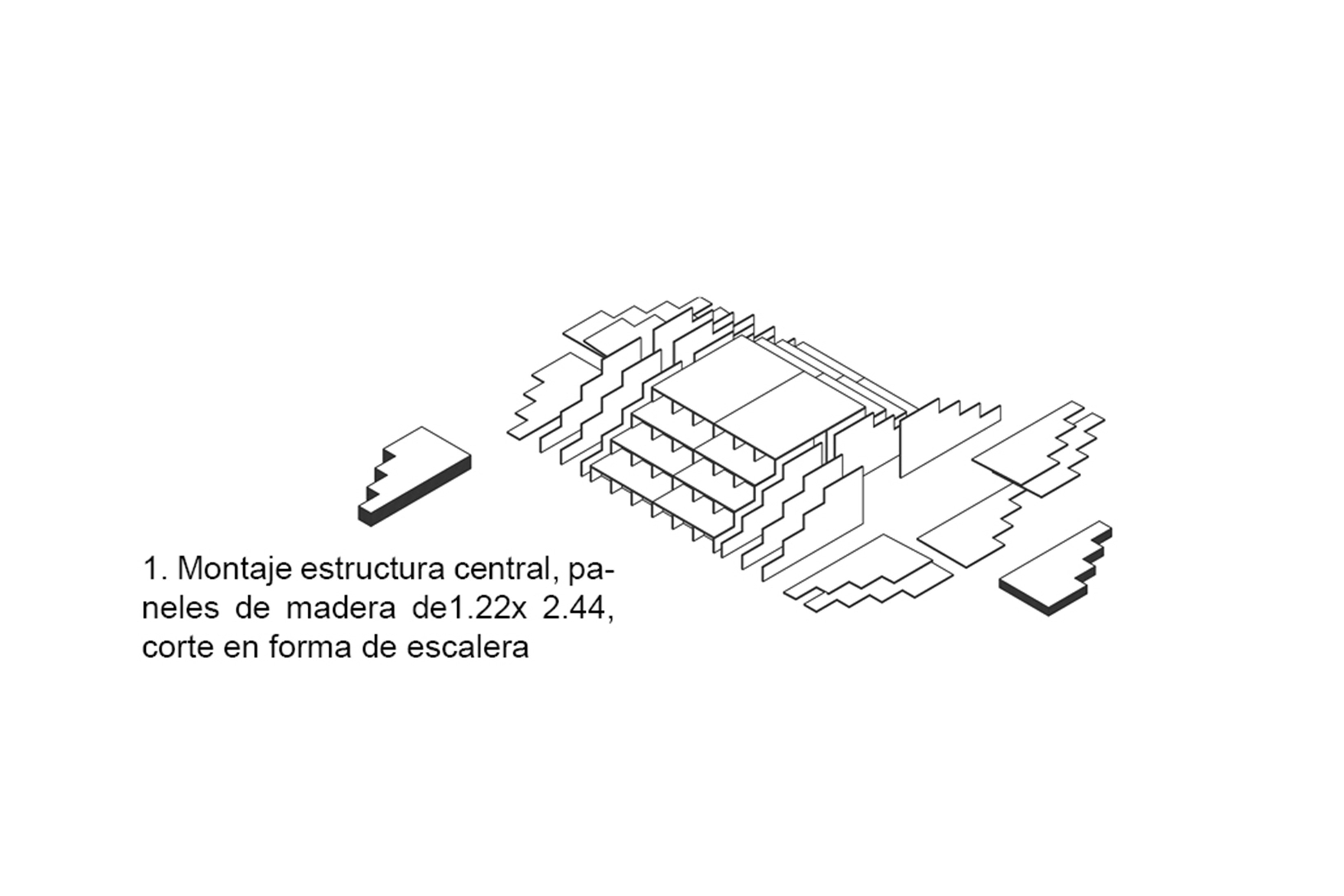 1. Montaje estructura central, paneles de madera de1.22x 2.44, corte en forma de escalera