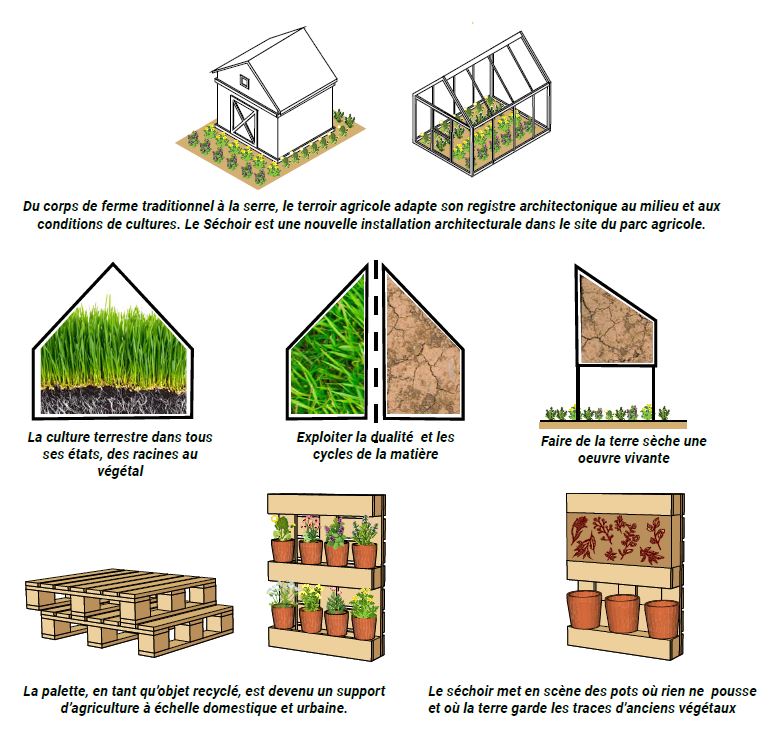 Du corps de ferme traditionnel à la serre, le terroir agricole adapte son registre architectonique au milieu et aux conditions de cultures. Le Séchoir est une nouvelle installation architecturale dans le site du parc agricole.

La culture terrestre dans tous ses états, des racines au végétal

Exploiter la qualité et les cycles de la matière

Faire de la terre sèche une oeuvre vivante

La palette, en tant qu'objet recyclé, est devenu un support d'agriculture à échelle domestique et urbaine.

Le séchoir met en scène des pots où rien ne pousse et où la terre garde les traces d'anciens végétaux