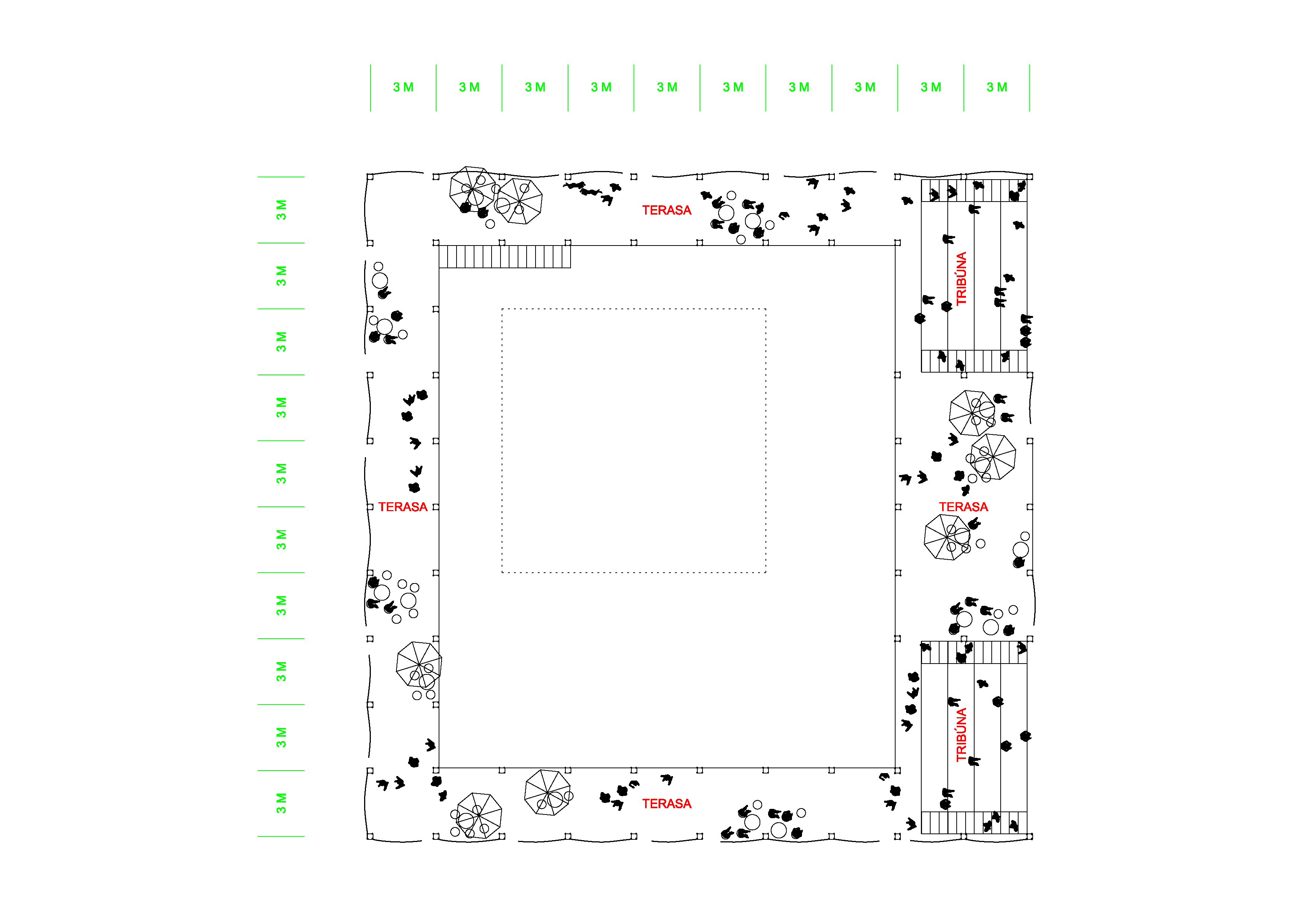 3 M 3 M 3 M 3 M 3 M 3 M 3 M 3 M 3 M 3 M

3 M
3 M
3 M
3 M
3 M
3 M
3 M
3 M
3 M
3 M

TERASA

TRIBÚNA

TERASA

TERASA

TRIBÚNA

TERASA