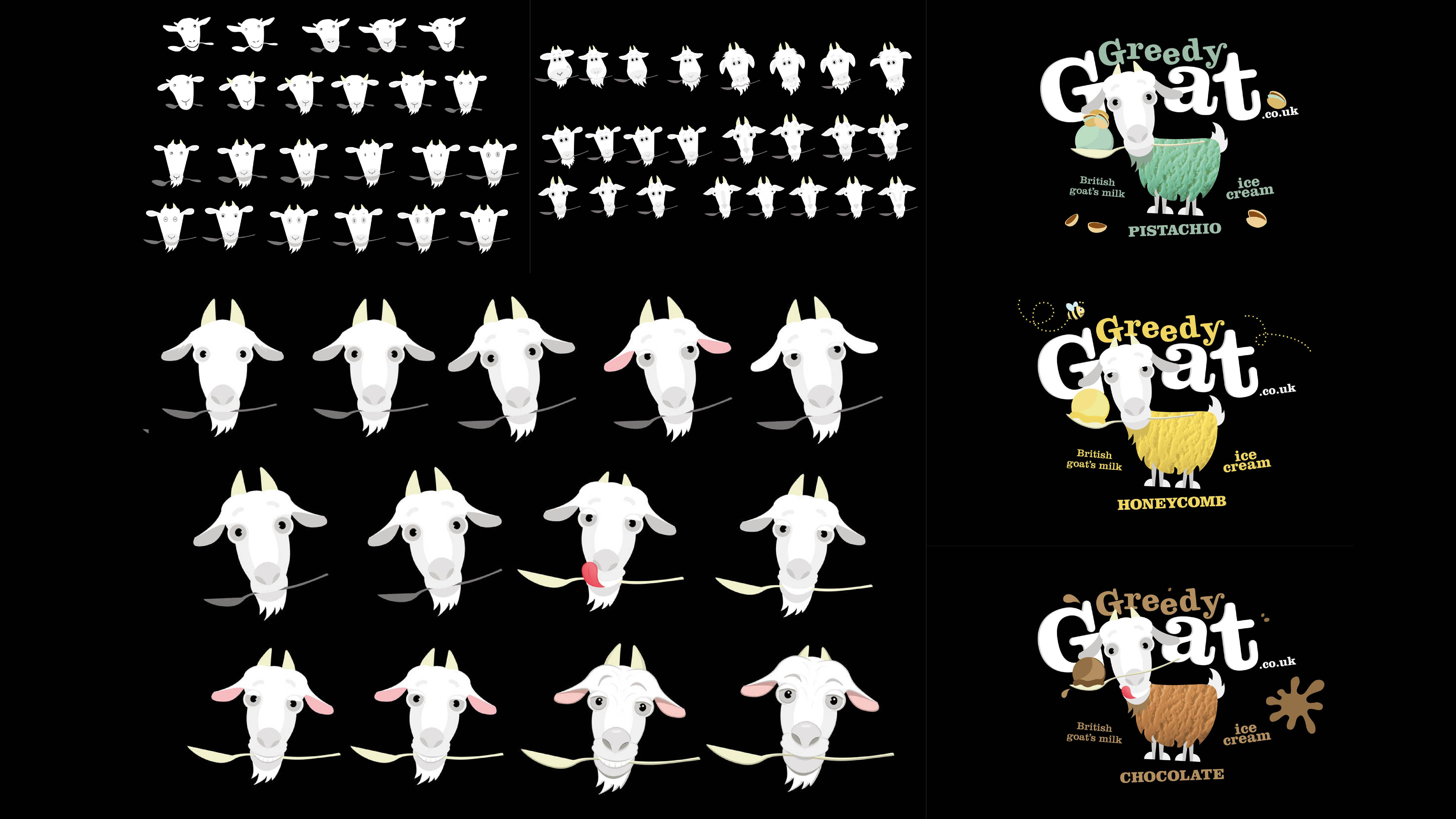 Greedy Goat .co.uk
British goat's milk
ice cream
PISTACHIO

Greedy Goat .co.uk
British goat's milk
ice cream
HONEYCOMB

Greedy Goat .co.uk
British goat's milk
ice cream
CHOCOLATE