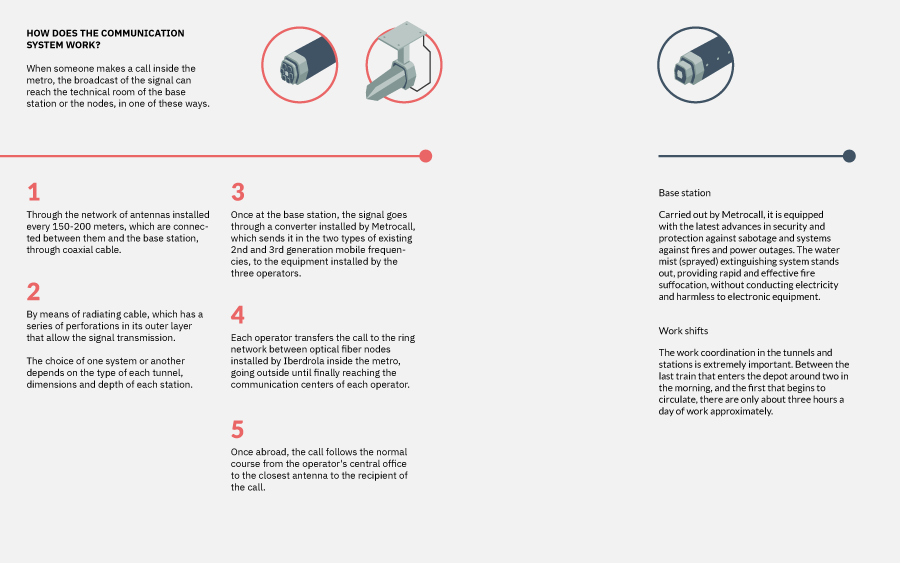 HOW DOES THE COMMUNICATION SYSTEM WORK?

When someone makes a call inside the metro, the broadcast of the signal can reach the technical room of the base station or the nodes, in one of these ways.

1

Through the network of antennas installed every 150-200 meters, which are connected between them and the base station, through coaxial cable.

2

By means of radiating cable, which has a series of perforations in its outer layer that allow the signal transmission.

The choice of one system or another depends on the type of each tunnel, dimensions and depth of each station.

3

Once at the base station, the signal goes through a converter installed by Metrocall, which sends it in the two types of existing 2nd and 3rd generation mobile frequencies, to the equipment installed by the three operators.

4

Each operator transfers the call to the ring network between optical fiber nodes installed by Iberdrola inside the metro, going outside until finally reaching the communication centers of each operator.

5

Once abroad, the call follows the normal course from the operator's central office to the closest antenna to the recipient of the call.

Base station

Carried out by Metrocall, it is equipped with the latest advances in security and protection against sabotage and systems against fires and power outages. The water mist (sprayed) extinguishing system stands out, providing rapid and effective fire suffocation, without conducting electricity and harmless to electronic equipment.

Work shifts

The work coordination in the tunnels and stations is extremely important. Between the last train that enters the depot around two in the morning, and the first that begins to circulate, there are only about three hours a day of work approximately.