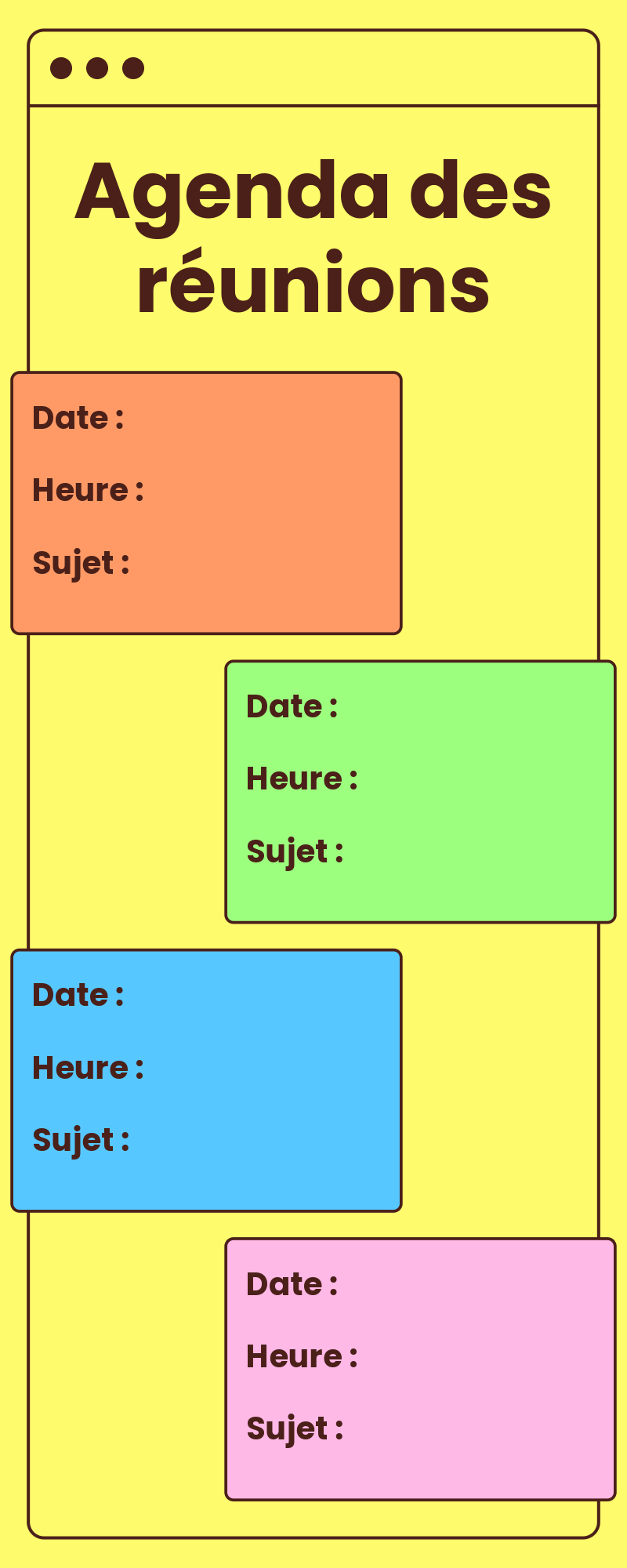 Agenda des réunions

Date :

Heure :

Sujet :

Date :

Heure :

Sujet :

Date :

Heure :

Sujet :

Date :

Heure :

Sujet :