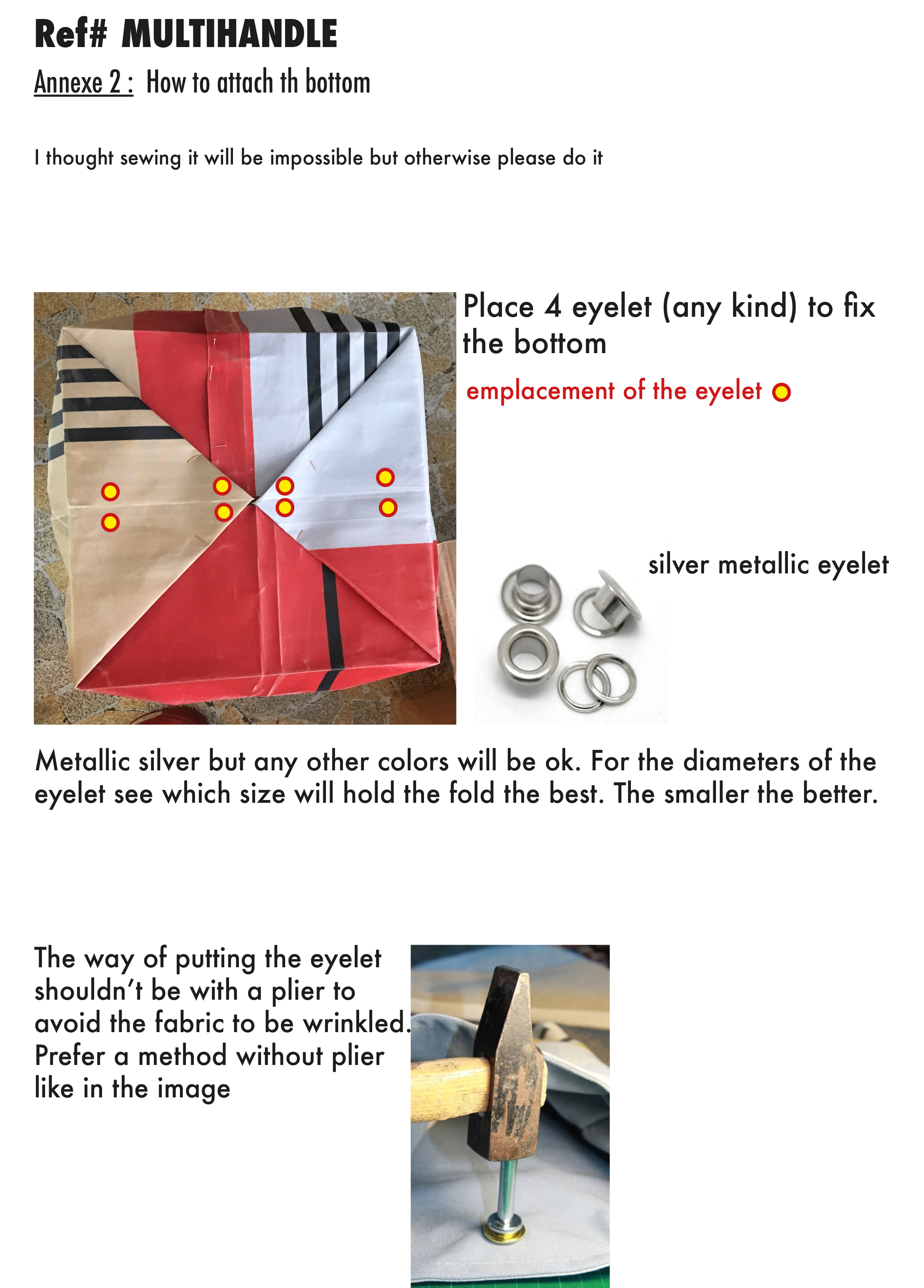 Ref# MULTIHANDLE

Annexe 2 : How to attach th bottom

I thought sewing it will be impossible but otherwise please do it

Place 4 eyelet (any kind) to fix the bottom

emplacement of the eyelet

silver metallic eyelet

Metallic silver but any other colors will be ok. For the diameters of the eyelet see which size will hold the fold the best. The smaller the better.

The way of putting the eyelet shouldn't be with a plier to avoid the fabric to be wrinkled. Prefer a method without plier like in the image