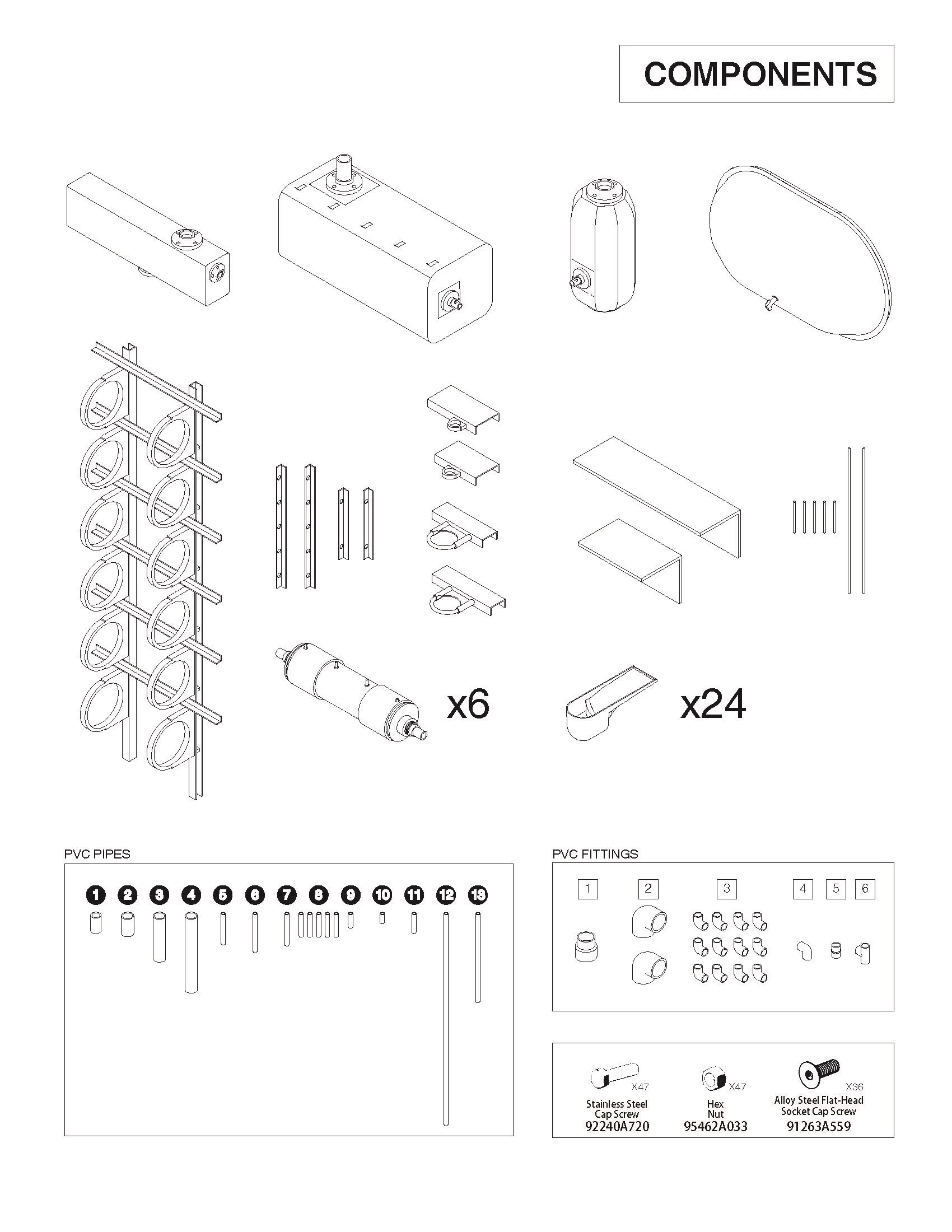 COMPONENTS

x6

x24

PVC PIPES

1 2 3 4 5 6 7 8 9 10 11 12 13

PVC FITTINGS

1 2 3 4 5 6

X47
Stainless Steel Cap Screw
92240A720

X47
Hex Nut
95462A033

X36
Alloy Steel Flat-Head Socket Cap Screw
91263A559