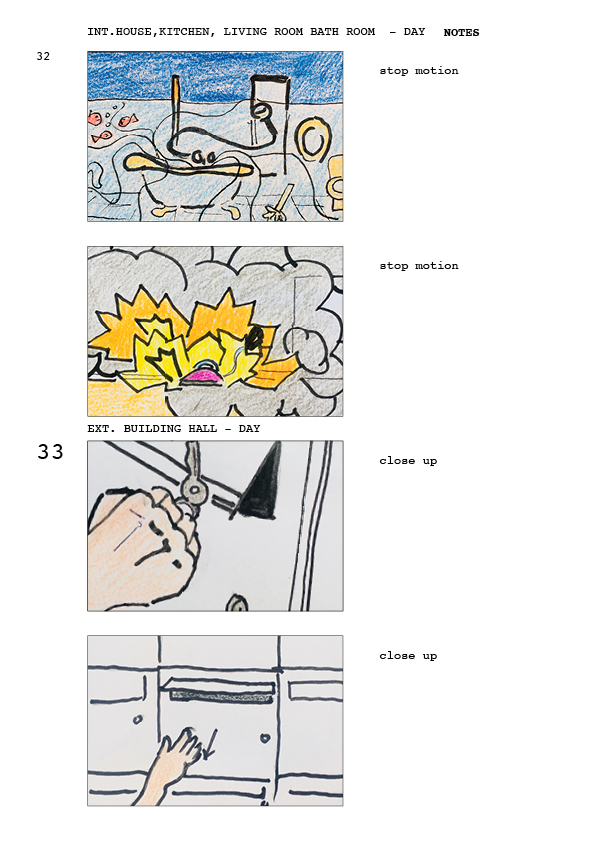 INT.HOUSE,KITCHEN, LIVING ROOM BATH ROOM - DAY NOTES

32

stop motion

stop motion

EXT. BUILDING HALL - DAY

33

close up

close up