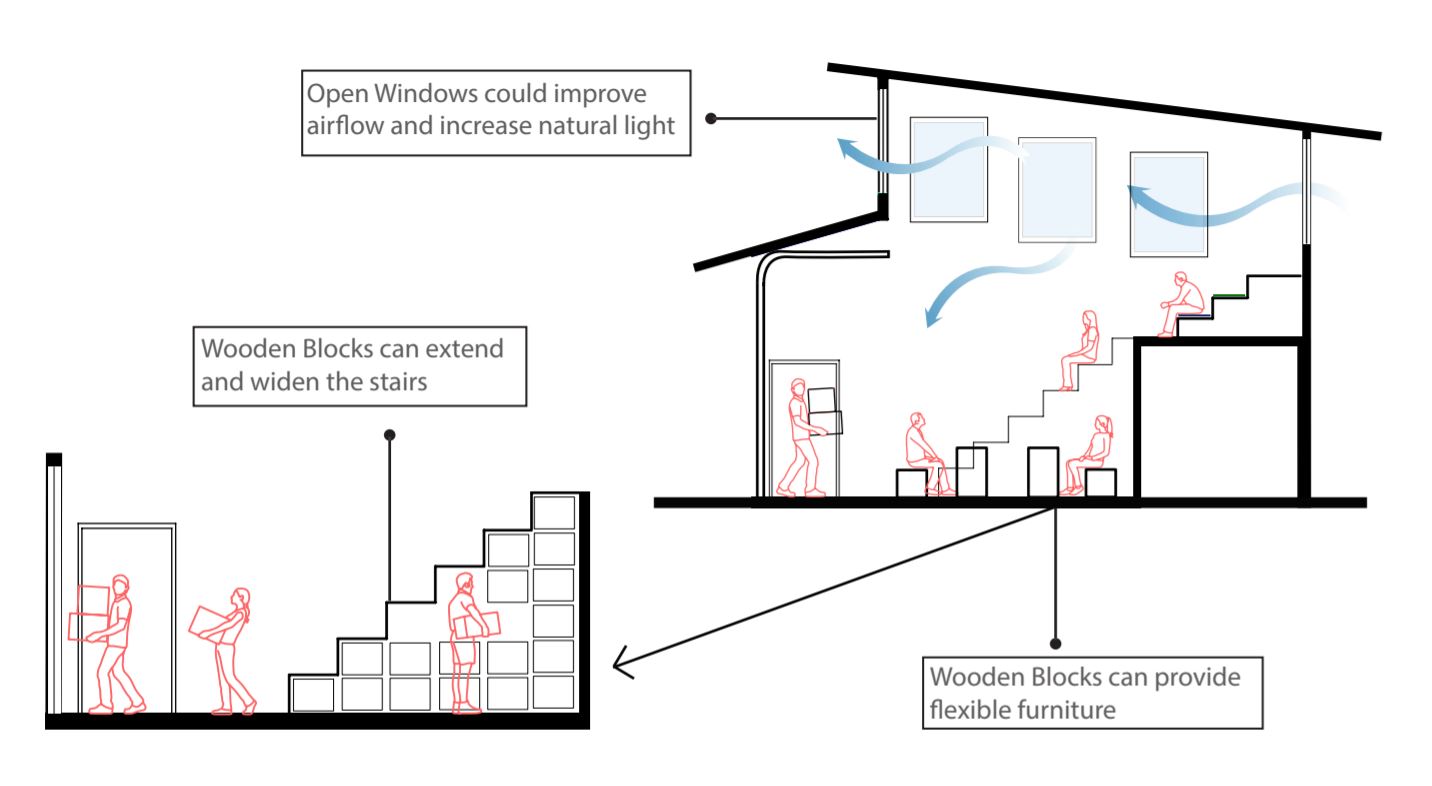 Open Windows could improve airflow and increase natural light

Wooden Blocks can extend and widen the stairs

Wooden Blocks can provide flexible furniture