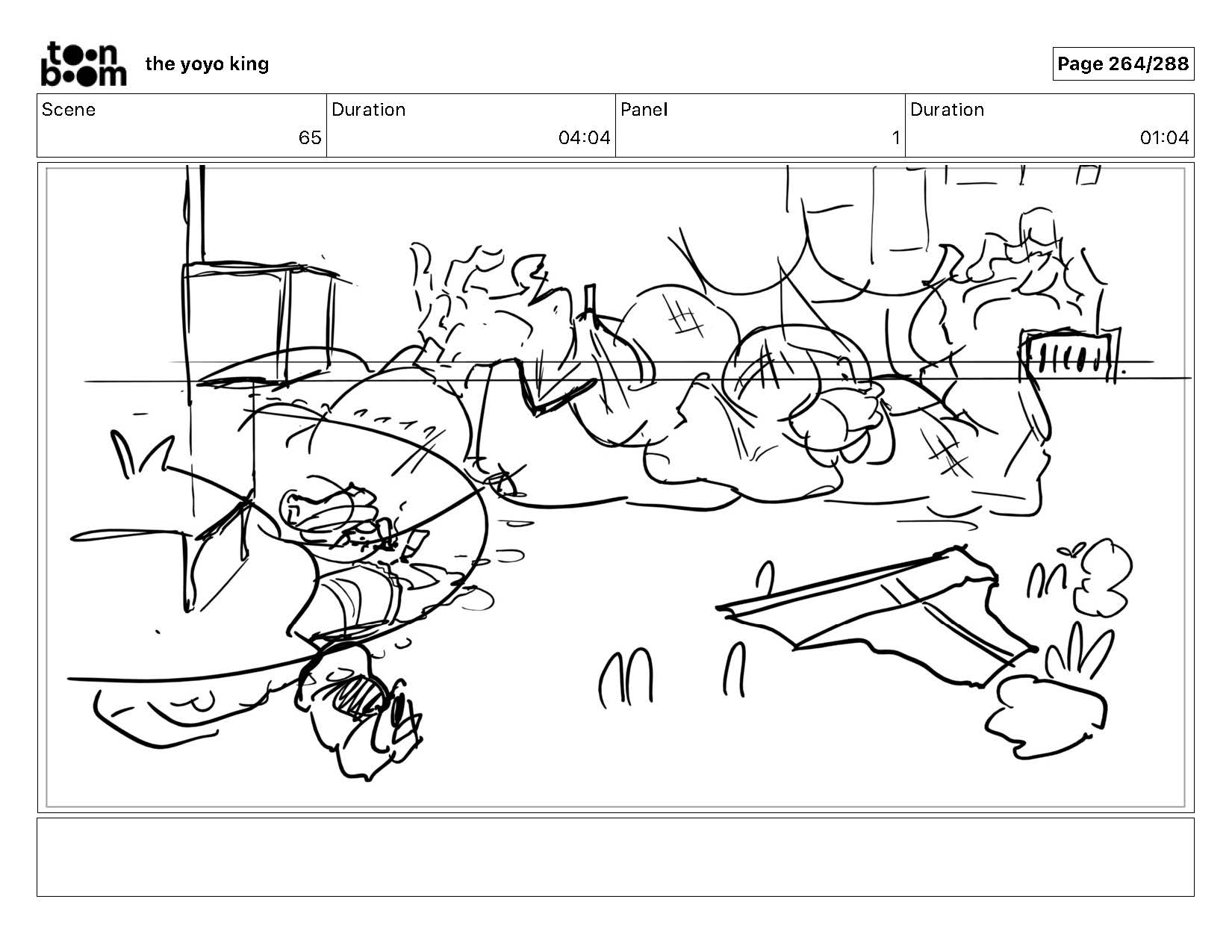 toon boom the yoyo king

Page 264/288

| Scene | Duration | Panel | Duration |
|---|---|---|---|
| 65 | 04:04 | 1 | 01:04 |