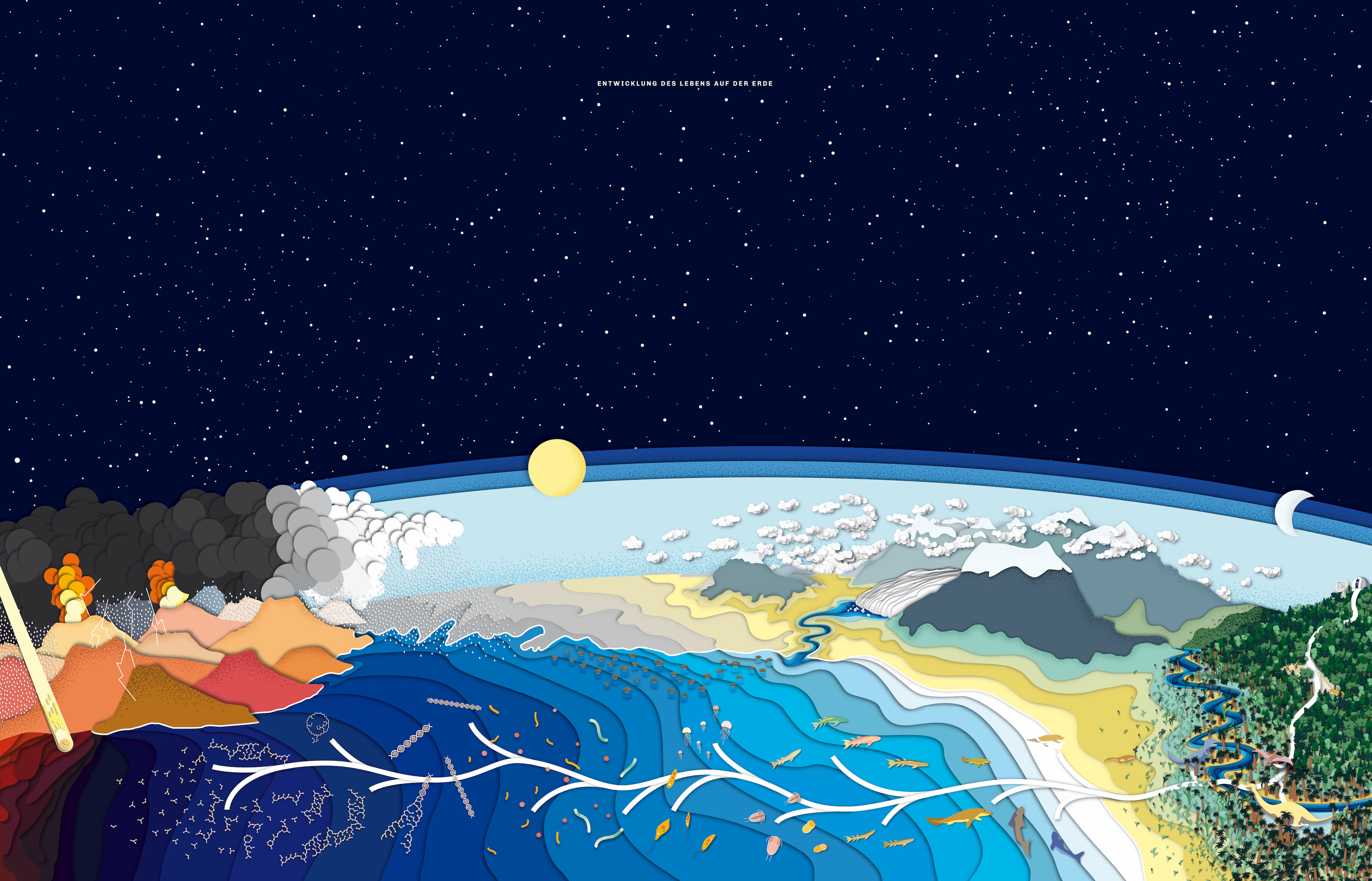 ENTWICKLUNG DES LEBENS AUF DER ERDE