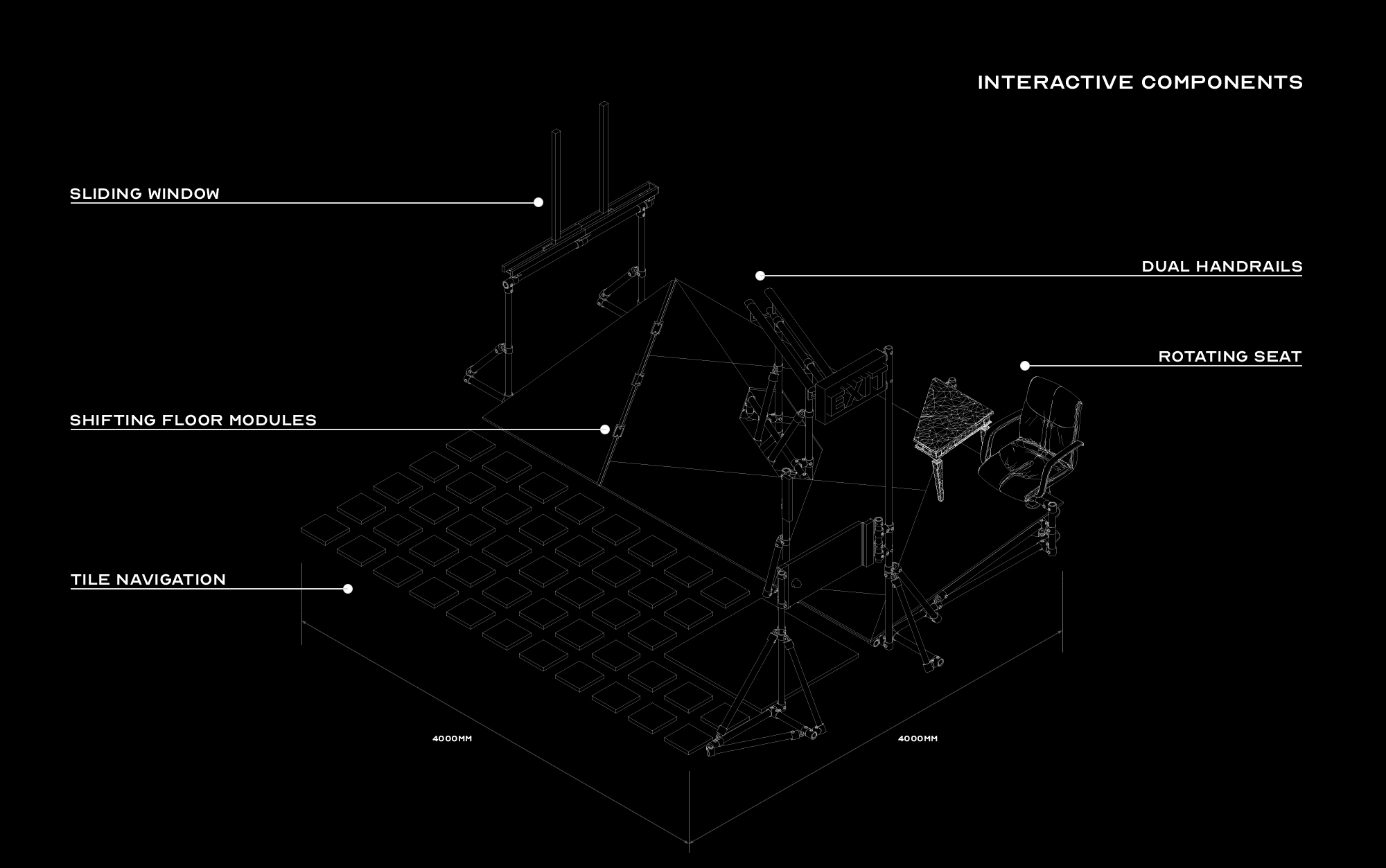 INTERACTIVE COMPONENTS

SLIDING WINDOW

DUAL HANDRAILS

ROTATING SEAT

SHIFTING FLOOR MODULES

EXIT

TILE NAVIGATION

4000MM

4000MM