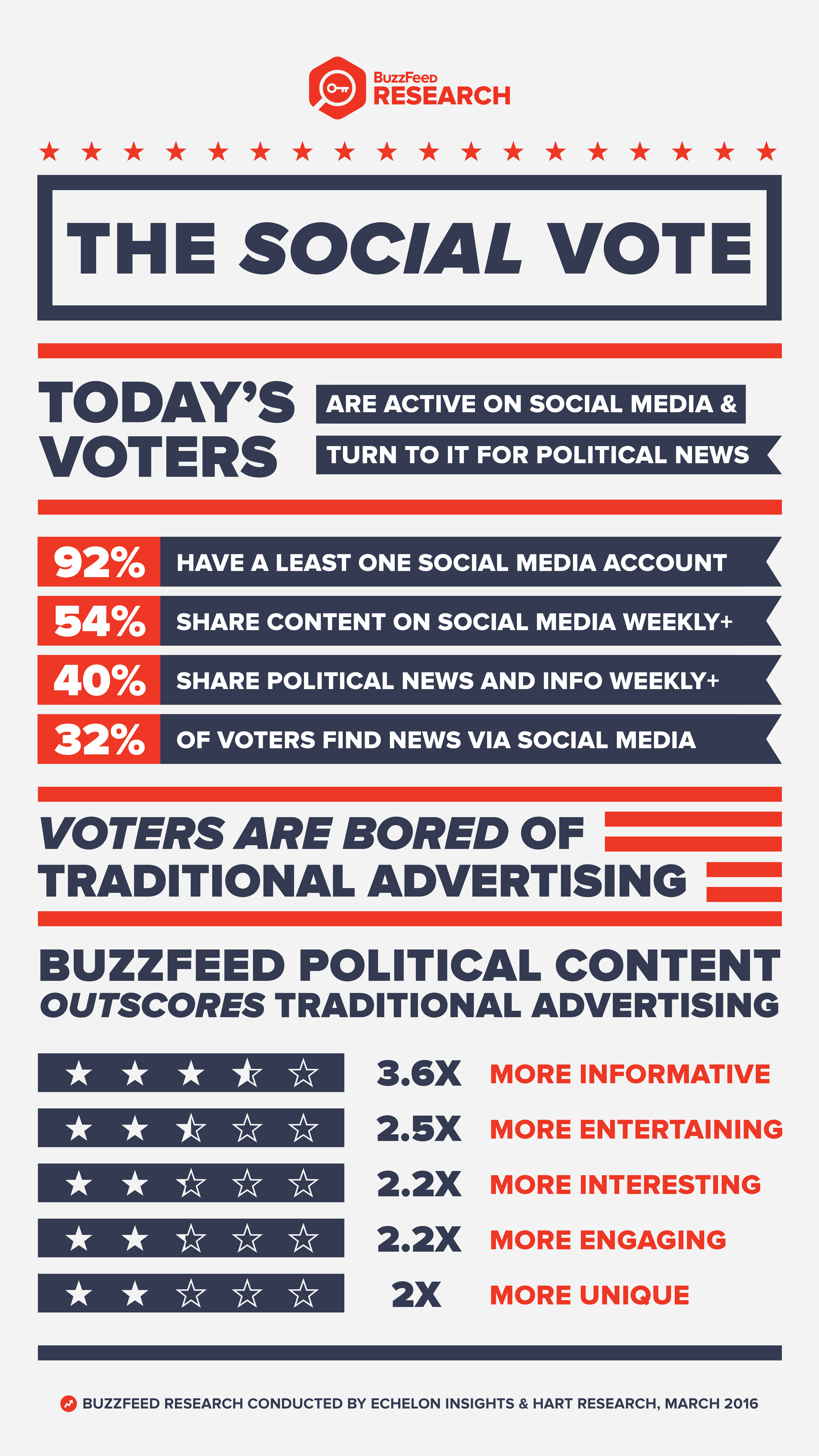 BuzzFeed RESEARCH

THE SOCIAL VOTE

TODAY'S VOTERS

ARE ACTIVE ON SOCIAL MEDIA &

TURN TO IT FOR POLITICAL NEWS

92% HAVE A LEAST ONE SOCIAL MEDIA ACCOUNT

54% SHARE CONTENT ON SOCIAL MEDIA WEEKLY+

40% SHARE POLITICAL NEWS AND INFO WEEKLY+

32% OF VOTERS FIND NEWS VIA SOCIAL MEDIA

VOTERS ARE BORED OF TRADITIONAL ADVERTISING

BUZZFEED POLITICAL CONTENT OUTSCORES TRADITIONAL ADVERTISING

3.6X MORE INFORMATIVE

2.5X MORE ENTERTAINING

2.2X MORE INTERESTING

2.2X MORE ENGAGING

2X MORE UNIQUE

BUZZFEED RESEARCH CONDUCTED BY ECHELON INSIGHTS & HART RESEARCH, MARCH 2016