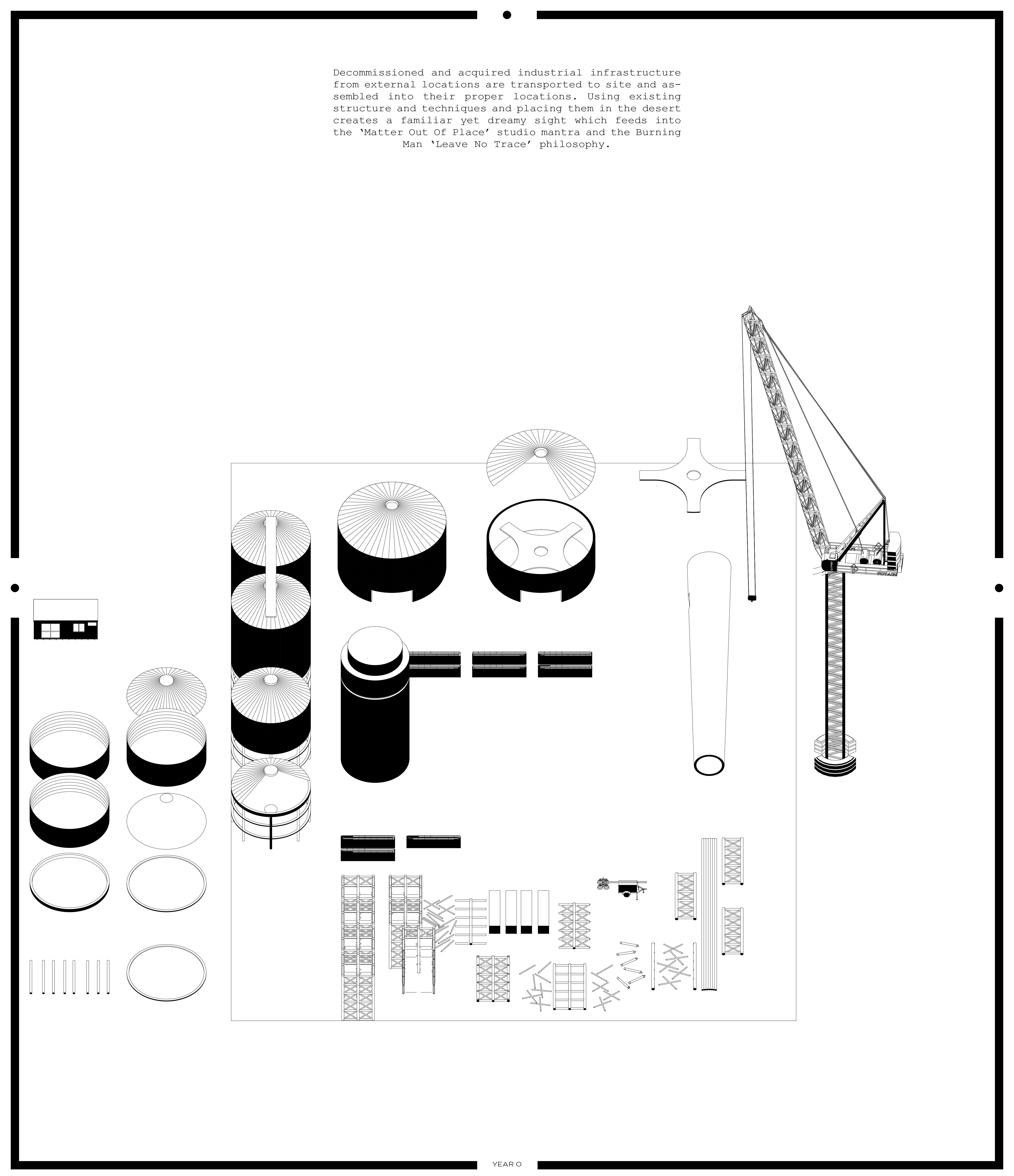 Decommissioned and acquired industrial infrastructure from external locations are transported to site and assembled into their proper locations. Using existing structure and techniques and placing them in the desert creates a familiar yet dreamy sight which feeds into the 'Matter Out Of Place' studio mantra and the Burning Man 'Leave No Trace' philosophy.

POTAIN

YEAR 0