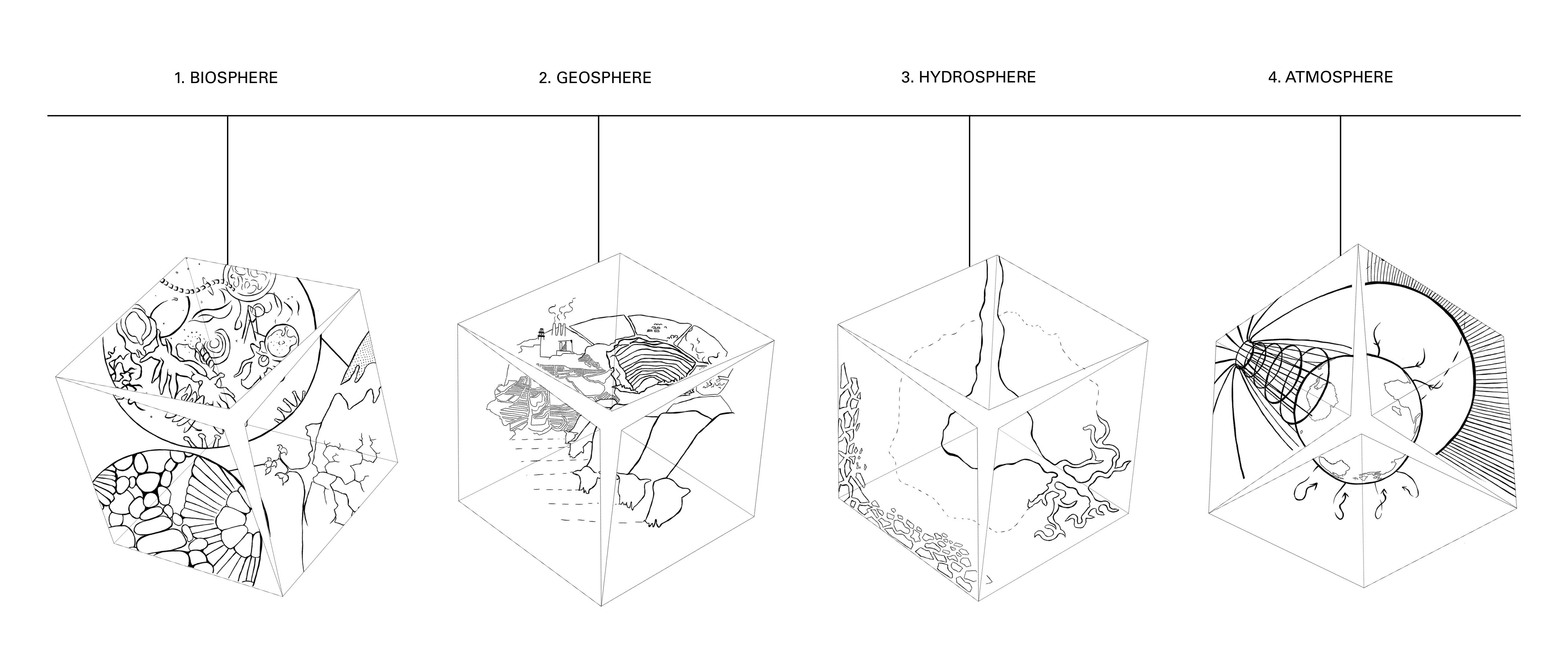 1. BIOSPHERE

2. GEOSPHERE

3. HYDROSPHERE

4. ATMOSPHERE