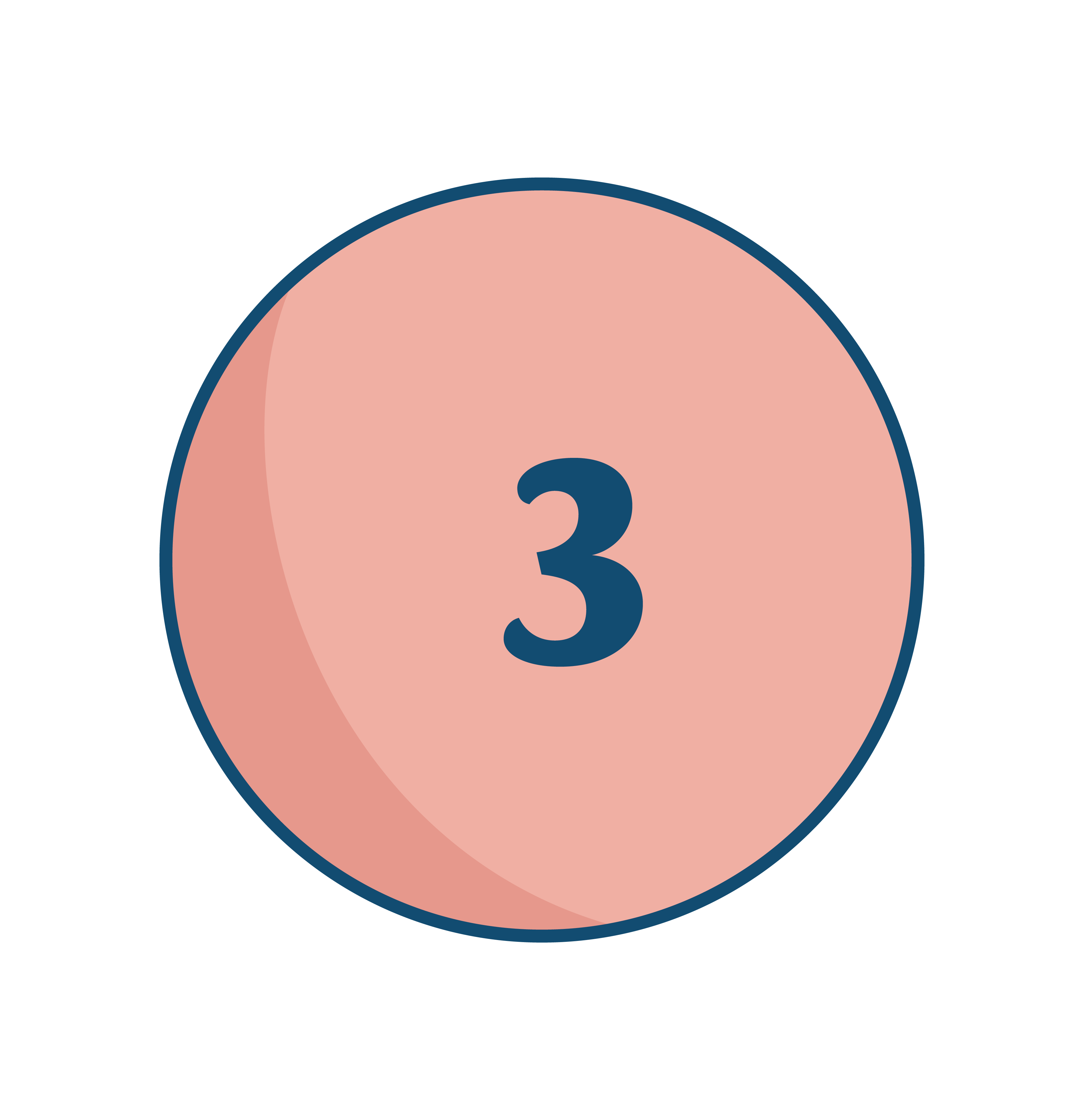 3