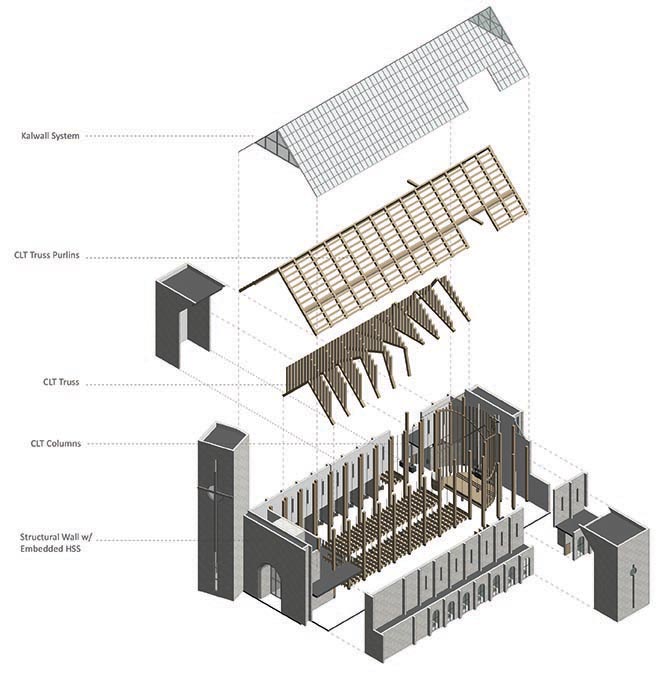 Kalwall System

CLT Truss Purlins

CLT Truss

CLT Columns

Structural Wall w/ Embedded HSS