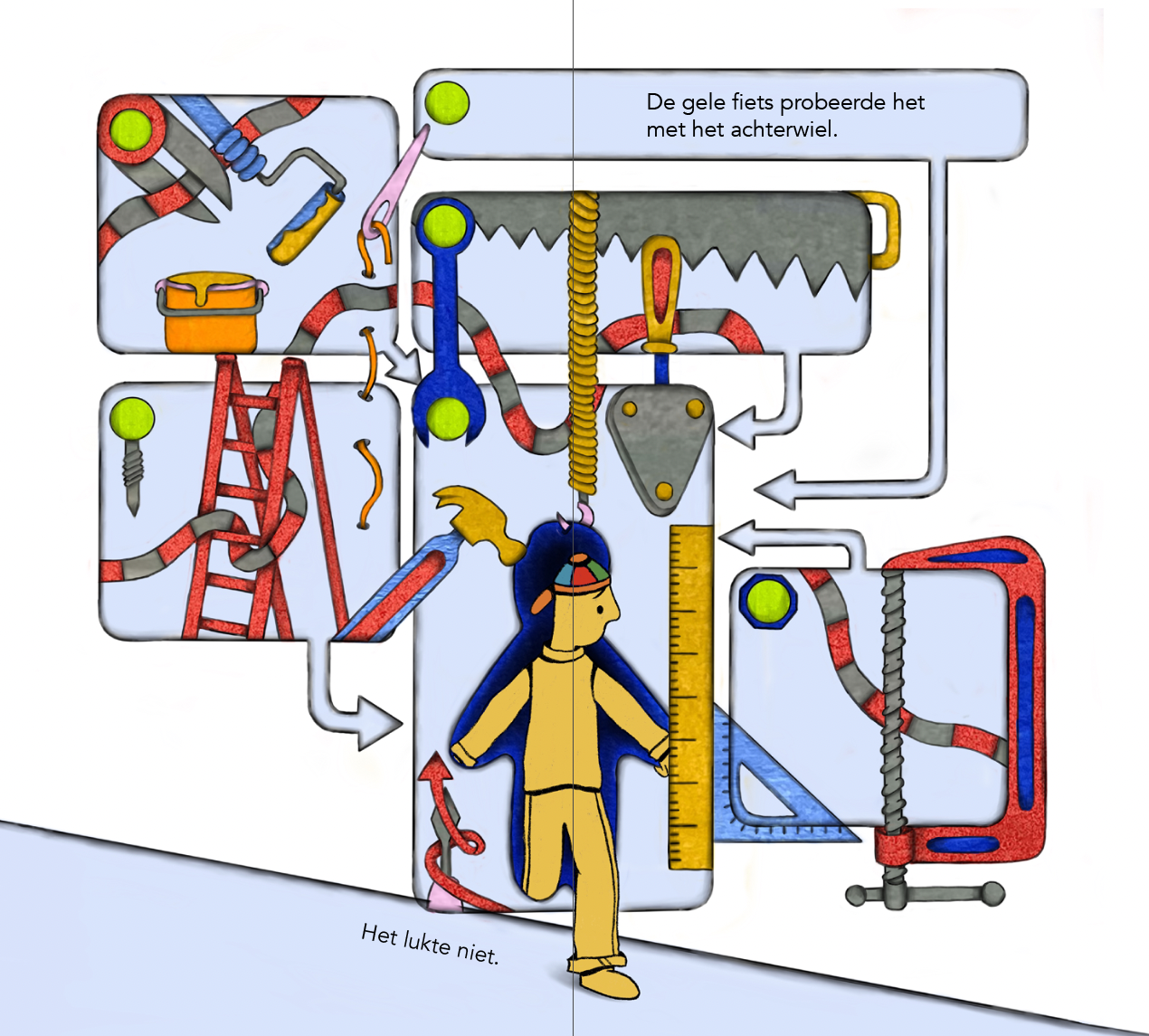 De gele fiets probeerde het met het achterwiel.

Het lukte niet.