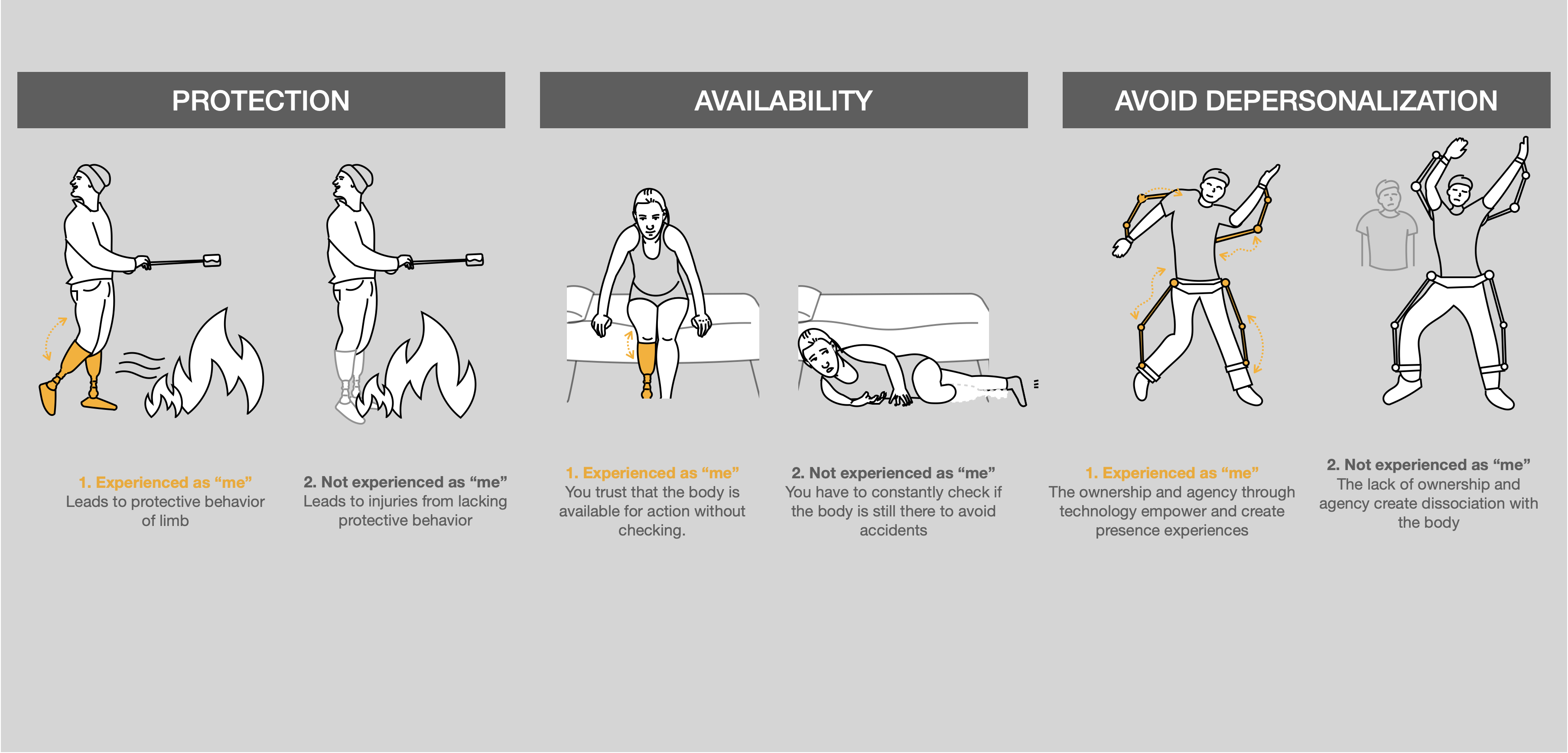 PROTECTION

1. Experienced as “me”
Leads to protective behavior of limb

2. Not experienced as “me”
Leads to injuries from lacking protective behavior

AVAILABILITY

1. Experienced as “me”
You trust that the body is available for action without checking.

2. Not experienced as “me”
You have to constantly check if the body is still there to avoid accidents

AVOID DEPERSONALIZATION

1. Experienced as “me”
The ownership and agency through technology empower and create presence experiences

2. Not experienced as “me”
The lack of ownership and agency create dissociation with the body