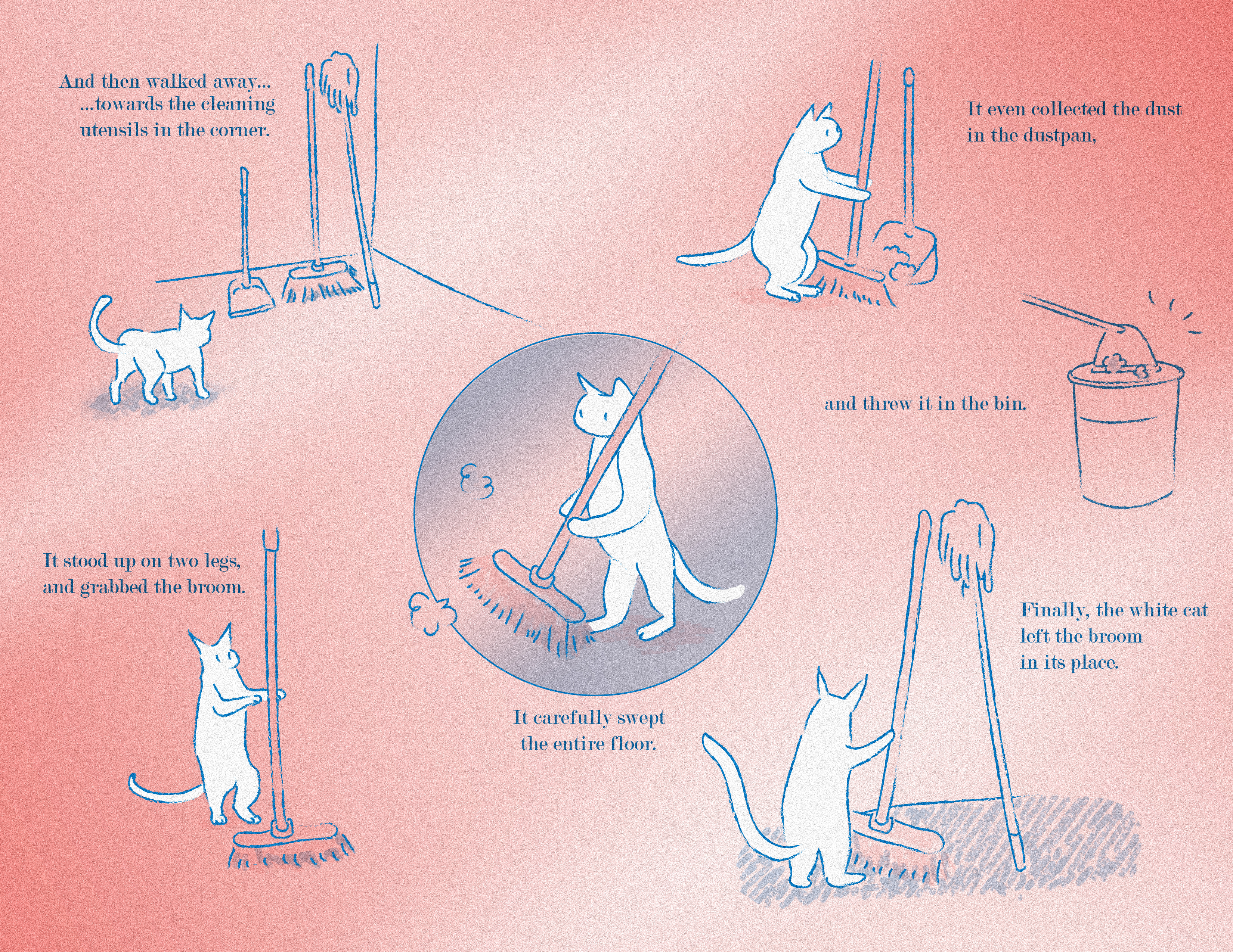 And then walked away...
...towards the cleaning utensils in the corner.

It stood up on two legs, and grabbed the broom.

It carefully swept the entire floor.

It even collected the dust in the dustpan,

and threw it in the bin.

Finally, the white cat left the broom in its place.