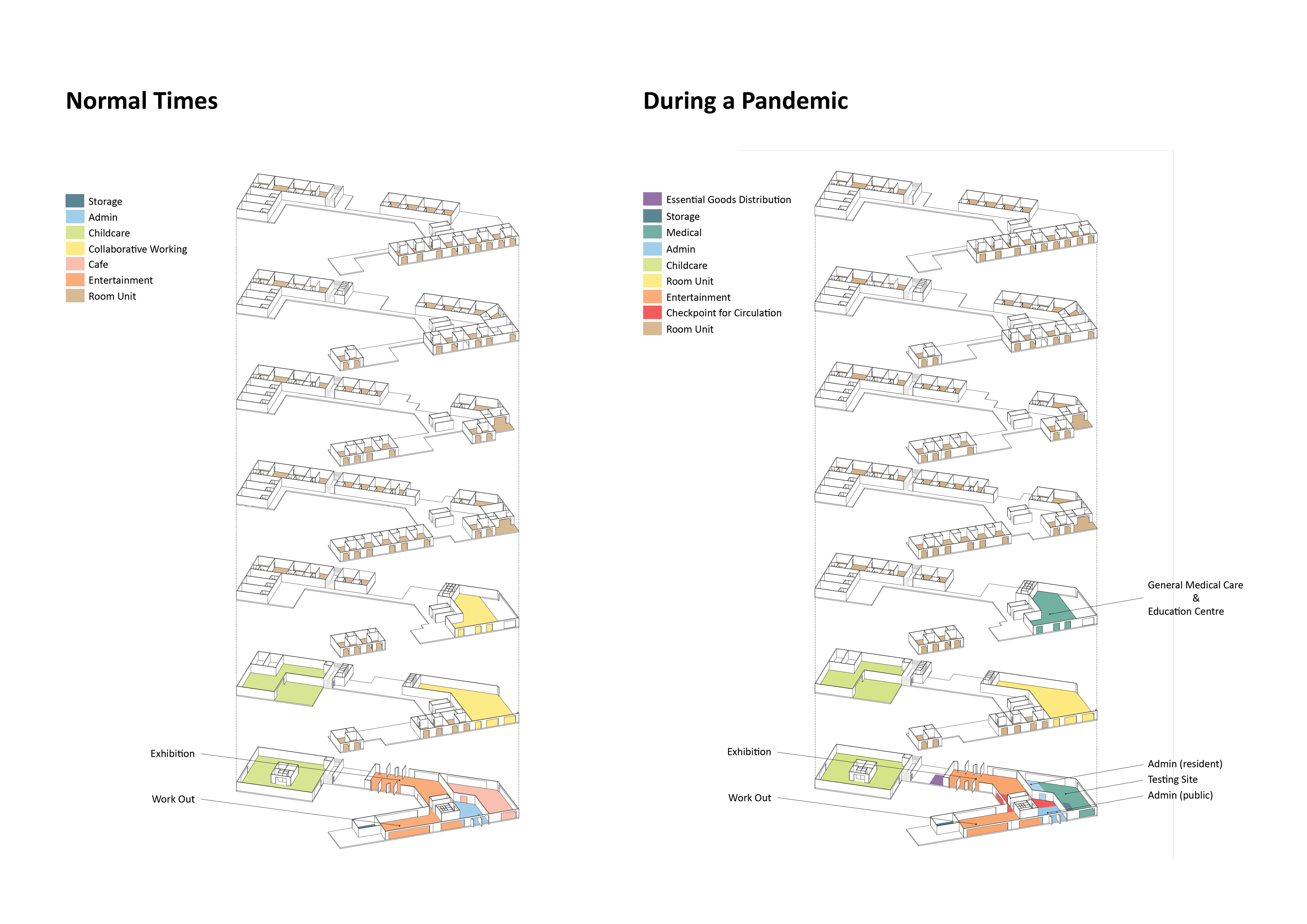 Normal Times

Storage
Admin
Childcare
Collaborative Working
Cafe
Entertainment
Room Unit

Exhibition

Work Out

During a Pandemic

Essential Goods Distribution
Storage
Medical
Admin
Childcare
Room Unit
Entertainment
Checkpoint for Circulation
Room Unit

General Medical Care
&
Education Centre

Exhibition

Work Out

Admin (resident)
Testing Site
Admin (public)