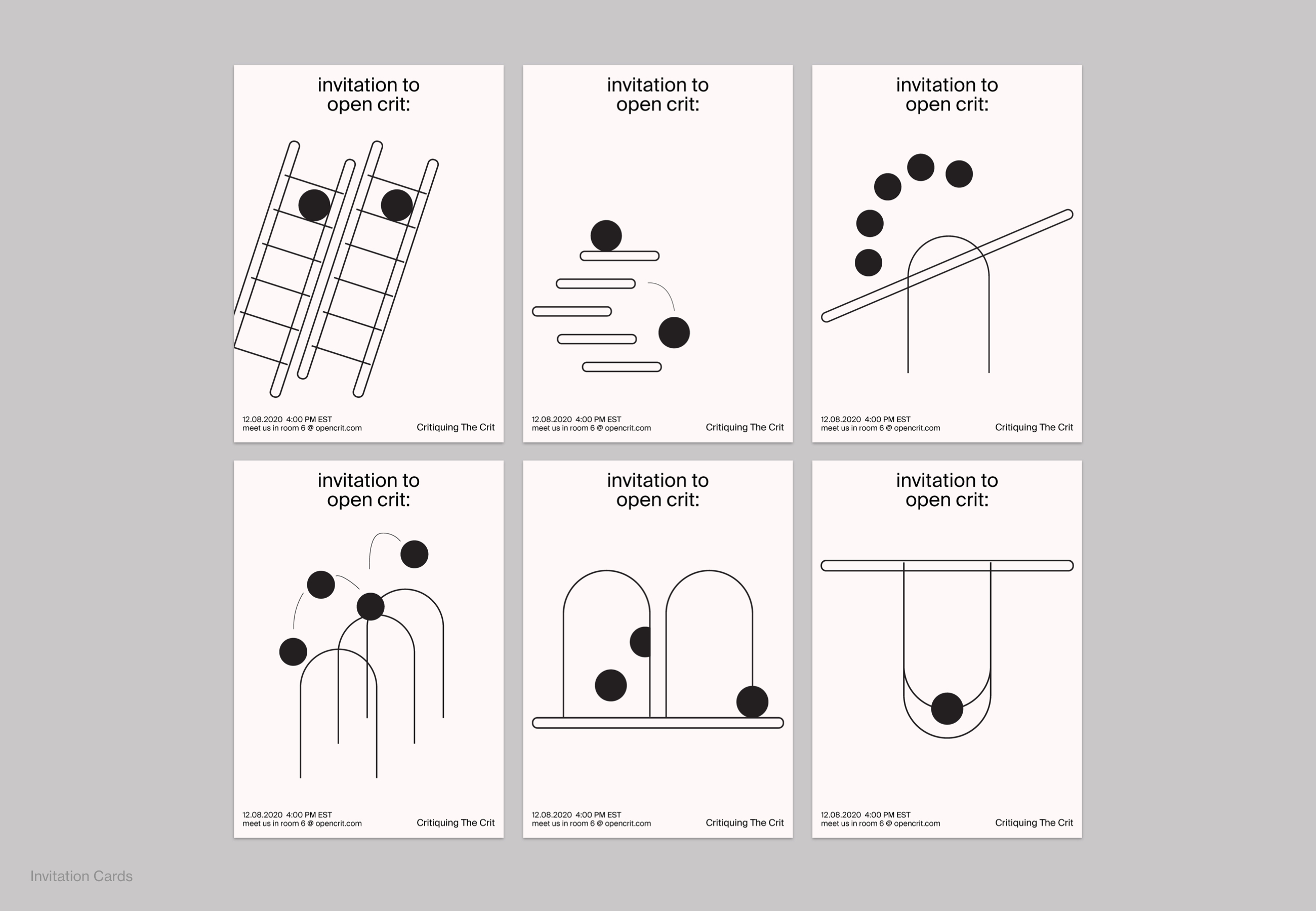 invitation to open crit:

12.08.2020 4:00 PM EST
meet us in room 6 @ opencrit.com

Critiquing The Crit

invitation to open crit:

12.08.2020 4:00 PM EST
meet us in room 6 @ opencrit.com

Critiquing The Crit

invitation to open crit:

12.08.2020 4:00 PM EST
meet us in room 6 @ opencrit.com

Critiquing The Crit

invitation to open crit:

12.08.2020 4:00 PM EST
meet us in room 6 @ opencrit.com

Critiquing The Crit

invitation to open crit:

12.08.2020 4:00 PM EST
meet us in room 6 @ opencrit.com

Critiquing The Crit

invitation to open crit:

12.08.2020 4:00 PM EST
meet us in room 6 @ opencrit.com

Critiquing The Crit

Invitation Cards