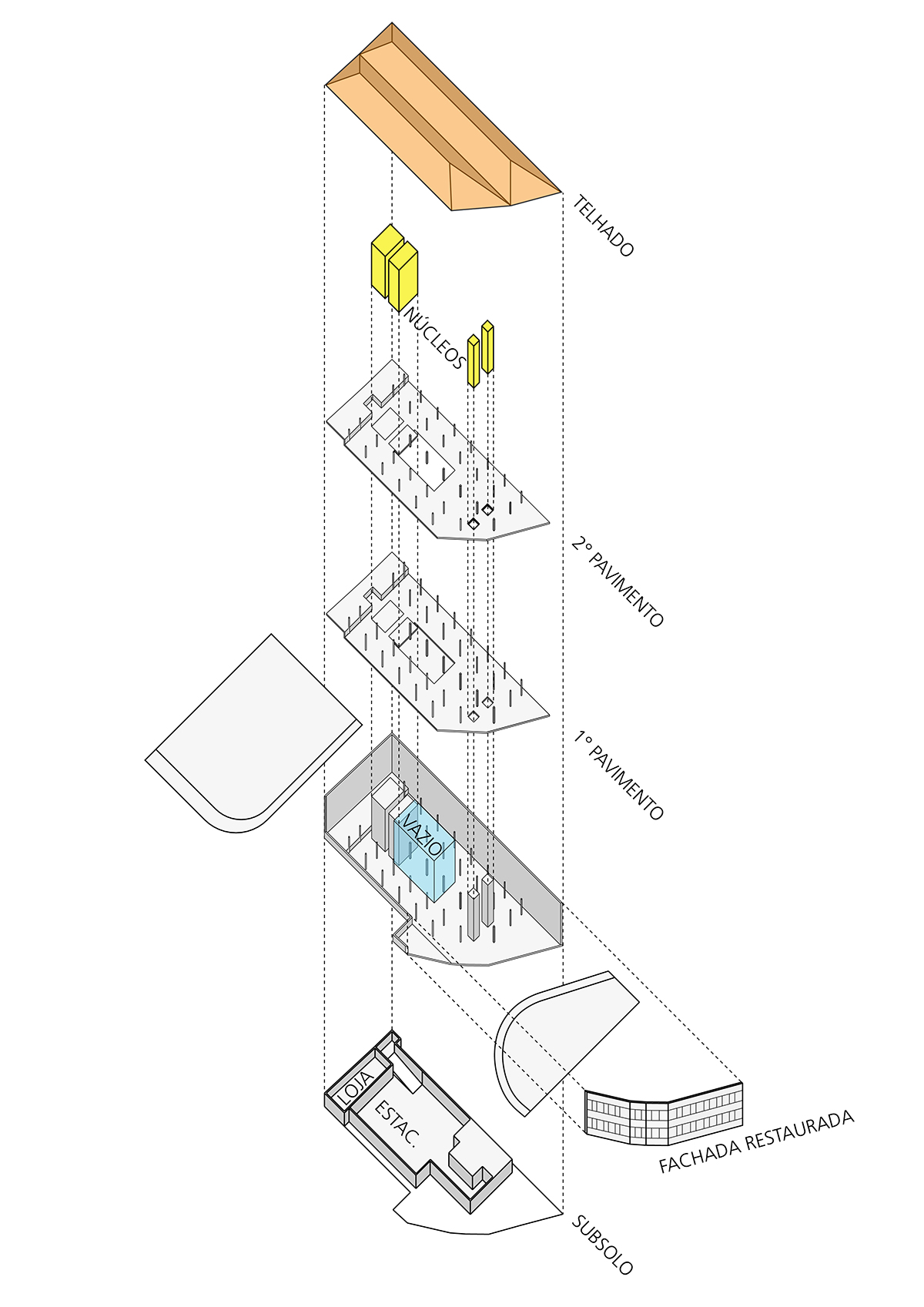 TELHADO

NÚCLEOS

2° PAVIMENTO

1° PAVIMENTO

VAZIO

LOJA

ESTAC.

FACHADA RESTAURADA

SUBSOLO