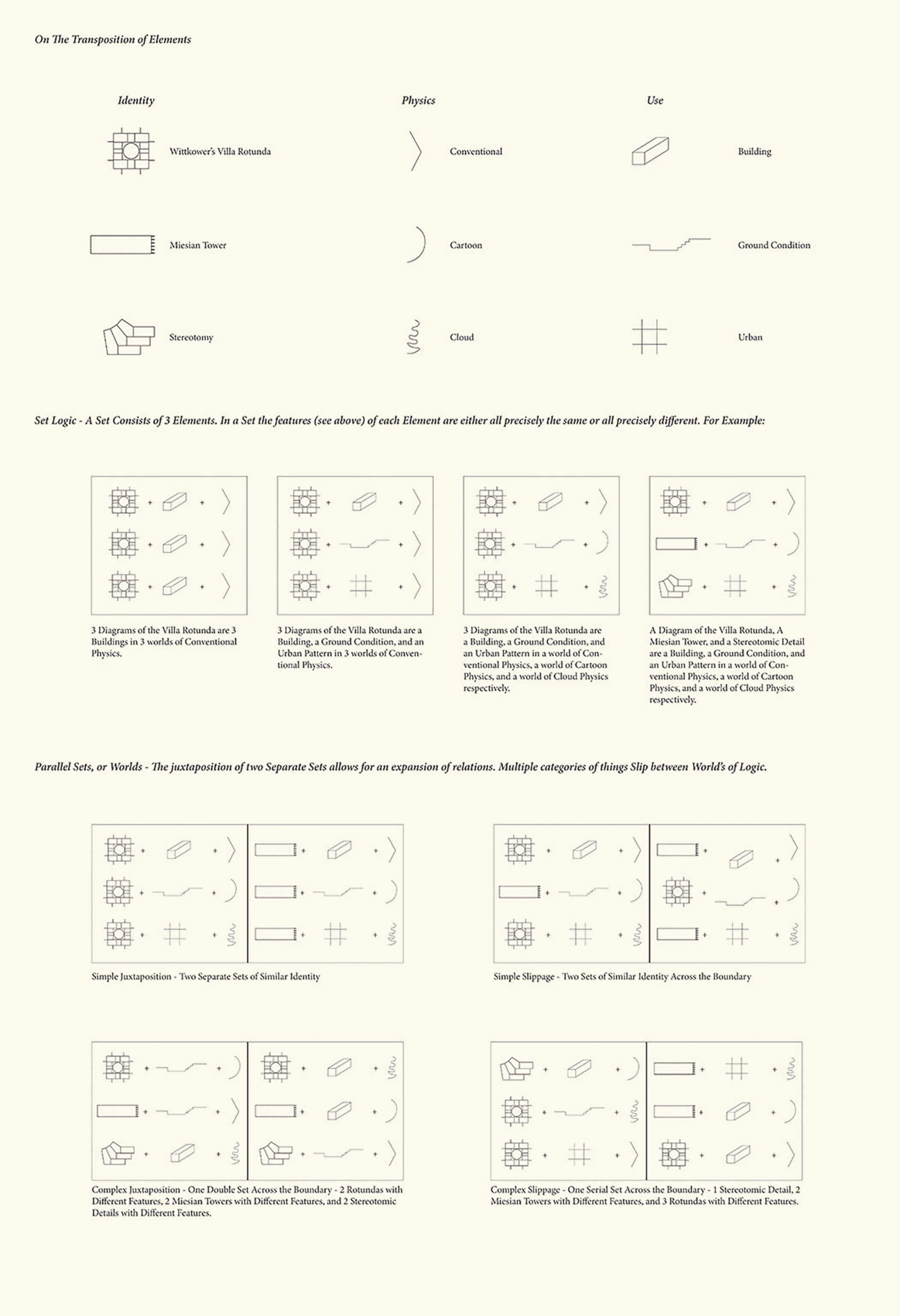 On The Transposition of Elements

Identity

Wittkower's Villa Rotunda

Miesian Tower

Stereotomy

Physics

Conventional

Cartoon

Cloud

Use

Building

Ground Condition

Urban

Set Logic - A Set Consists of 3 Elements. In a Set the features (see above) of each Element are either all precisely the same or all precisely different. For Example:

3 Diagrams of the Villa Rotunda are 3 Buildings in 3 worlds of Conventional Physics.

3 Diagrams of the Villa Rotunda are a Building, a Ground Condition, and an Urban Pattern in 3 worlds of Conventional Physics.

3 Diagrams of the Villa Rotunda are a Building, a Ground Condition, and an Urban Pattern in a world of Conventional Physics, a world of Cartoon Physics, and a world of Cloud Physics respectively.

A Diagram of the Villa Rotunda, A Miesian Tower, and a Stereotomic Detail are a Building, a Ground Condition, and an Urban Pattern in a world of Conventional Physics, a world of Cartoon Physics, and a world of Cloud Physics respectively.

Parallel Sets, or Worlds - The juxtaposition of two Separate Sets allows for an expansion of relations. Multiple categories of things Slip between World's of Logic.

Simple Juxtaposition - Two Separate Sets of Similar Identity

Simple Slippage - Two Sets of Similar Identity Across the Boundary

Complex Juxtaposition - One Double Set Across the Boundary - 2 Rotundas with Different Features, 2 Miesian Towers with Different Features, and 2 Stereotomic Details with Different Features.

Complex Slippage - One Serial Set Across the Boundary - 1 Stereotomic Detail, 2 Miesian Towers with Different Features, and 3 Rotundas with Different Features.