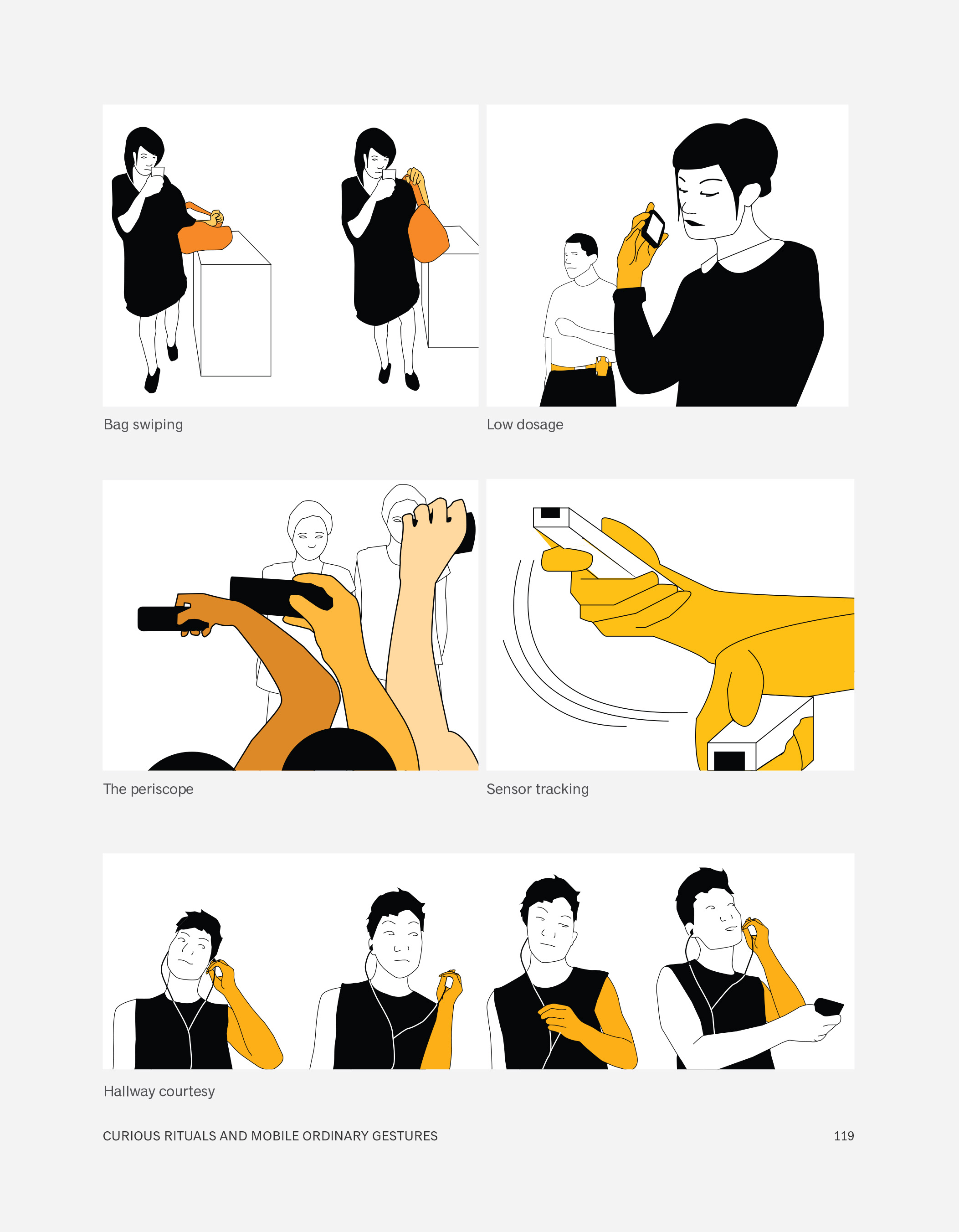 Bag swiping

Low dosage

The periscope

Sensor tracking

Hallway courtesy

CURIOUS RITUALS AND MOBILE ORDINARY GESTURES

119