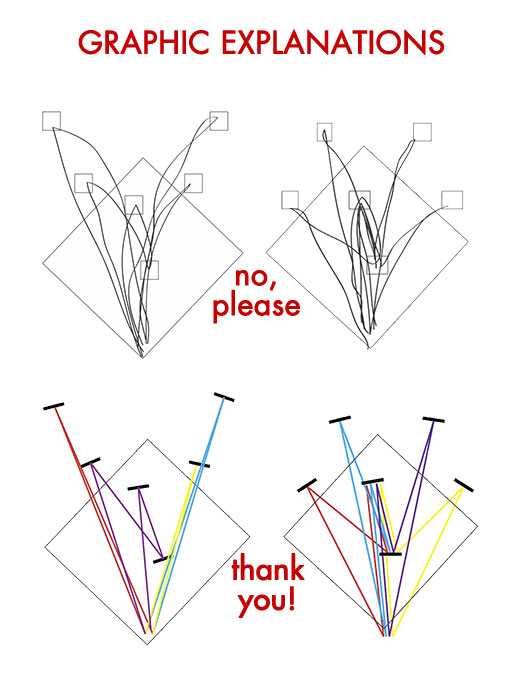 GRAPHIC EXPLANATIONS

no, please

thank you!