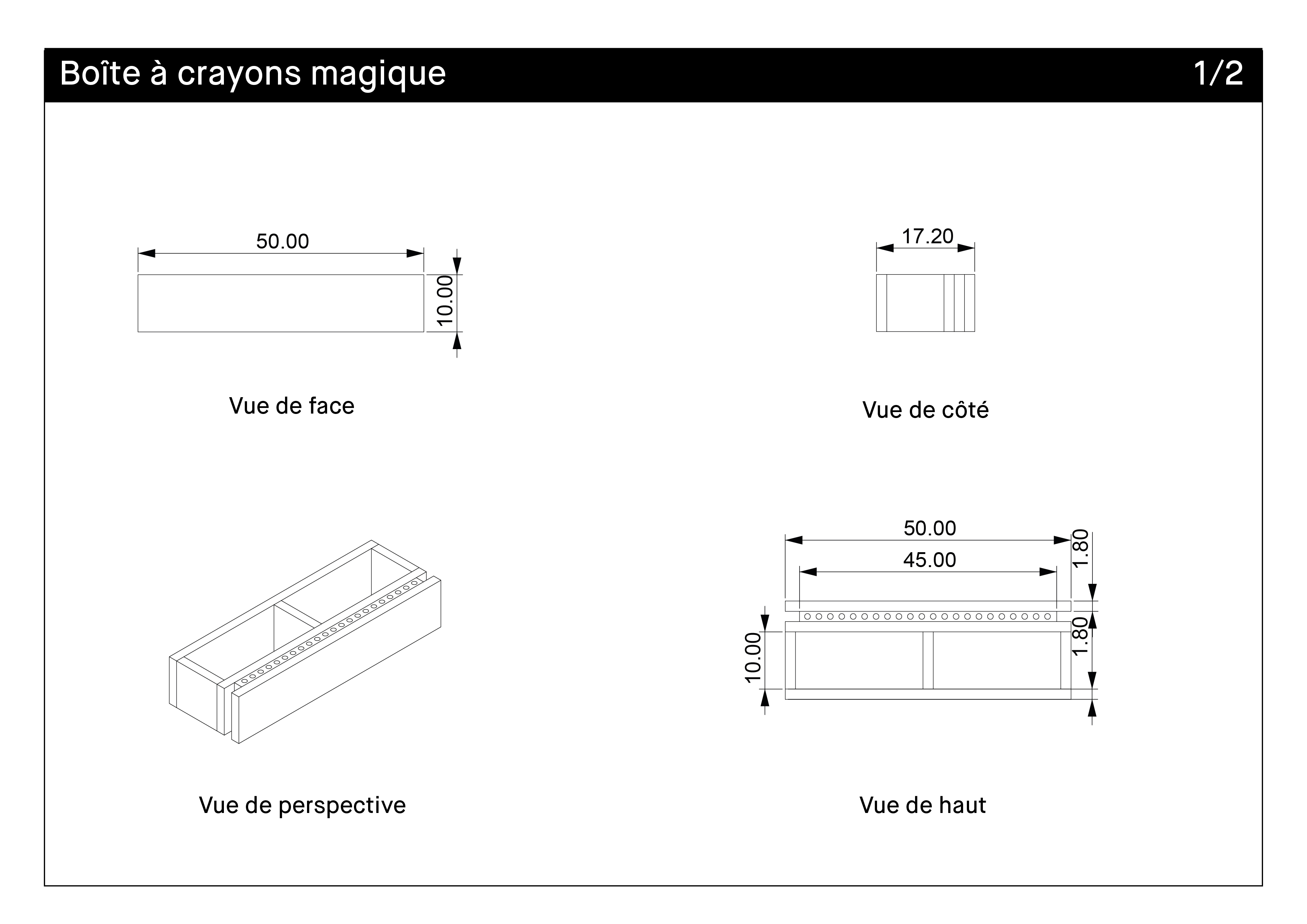 Boîte à crayons magique

1/2

50.00

10.00

Vue de face

17.20

Vue de côté

Vue de perspective

50.00

45.00

1.80

1.80

10.00

Vue de haut