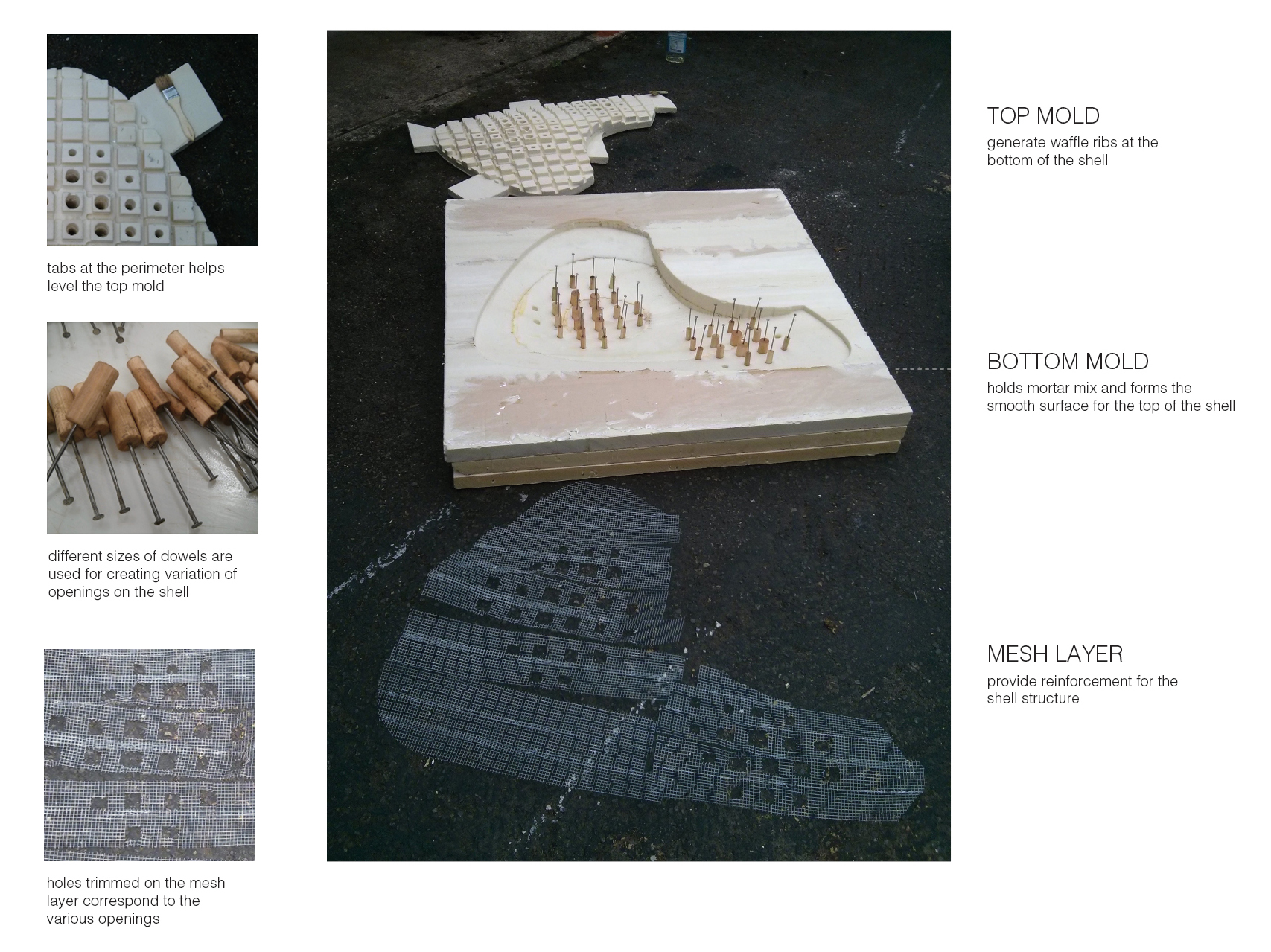 tabs at the perimeter helps level the top mold

different sizes of dowels are used for creating variation of openings on the shell

holes trimmed on the mesh layer correspond to the various openings

TOP MOLD
generate waffle ribs at the bottom of the shell

BOTTOM MOLD
holds mortar mix and forms the smooth surface for the top of the shell

MESH LAYER
provide reinforcement for the shell structure