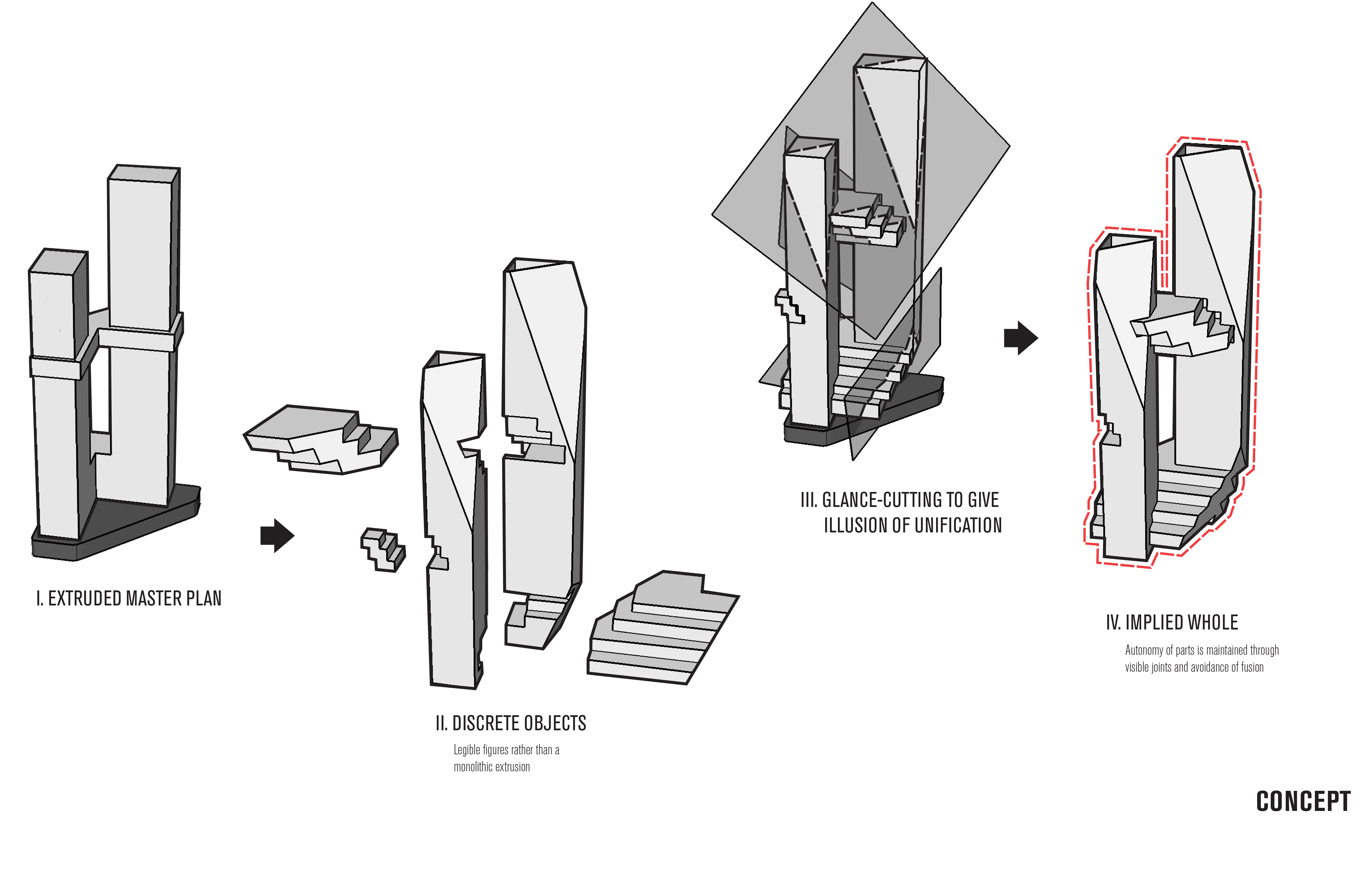 I. EXTRUDED MASTER PLAN

II. DISCRETE OBJECTS

Legible figures rather than a monolithic extrusion

III. GLANCE-CUTTING TO GIVE ILLUSION OF UNIFICATION

IV. IMPLIED WHOLE

Autonomy of parts is maintained through visible joints and avoidance of fusion

CONCEPT