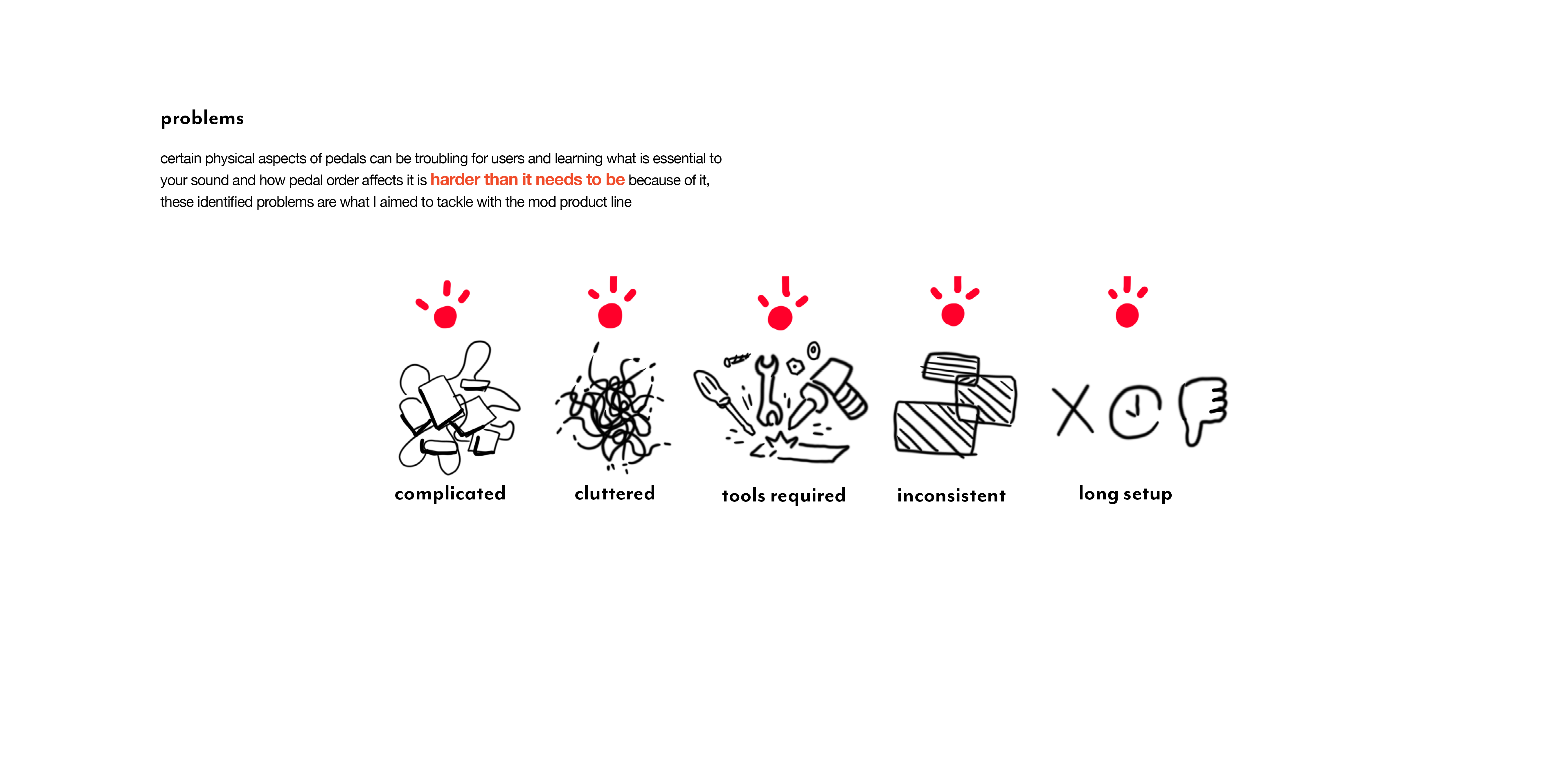 problems

certain physical aspects of pedals can be troubling for users and learning what is essential to your sound and how pedal order affects it is harder than it needs to be because of it, these identified problems are what I aimed to tackle with the mod product line

complicated

cluttered

tools required

inconsistent

long setup