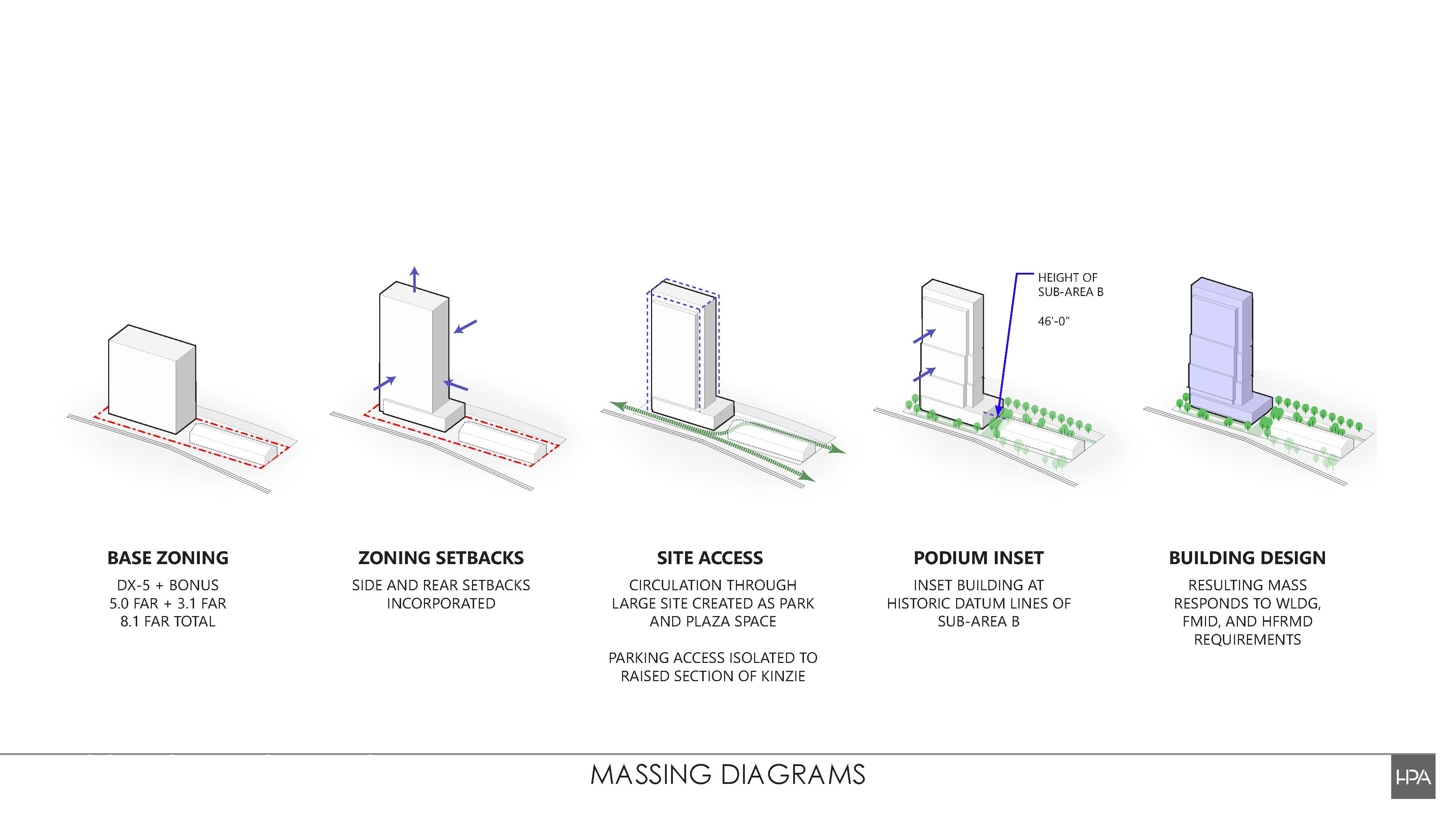 HEIGHT OF SUB-AREA B

46'-0"

BASE ZONING

DX-5 + BONUS
5.0 FAR + 3.1 FAR
8.1 FAR TOTAL

ZONING SETBACKS

SIDE AND REAR SETBACKS INCORPORATED

SITE ACCESS

CIRCULATION THROUGH LARGE SITE CREATED AS PARK AND PLAZA SPACE

PARKING ACCESS ISOLATED TO RAISED SECTION OF KINZIE

PODIUM INSET

INSET BUILDING AT HISTORIC DATUM LINES OF SUB-AREA B

BUILDING DESIGN

RESULTING MASS RESPONDS TO WLDG, FMID, AND HFRMD REQUIREMENTS

MASSING DIAGRAMS

HPA