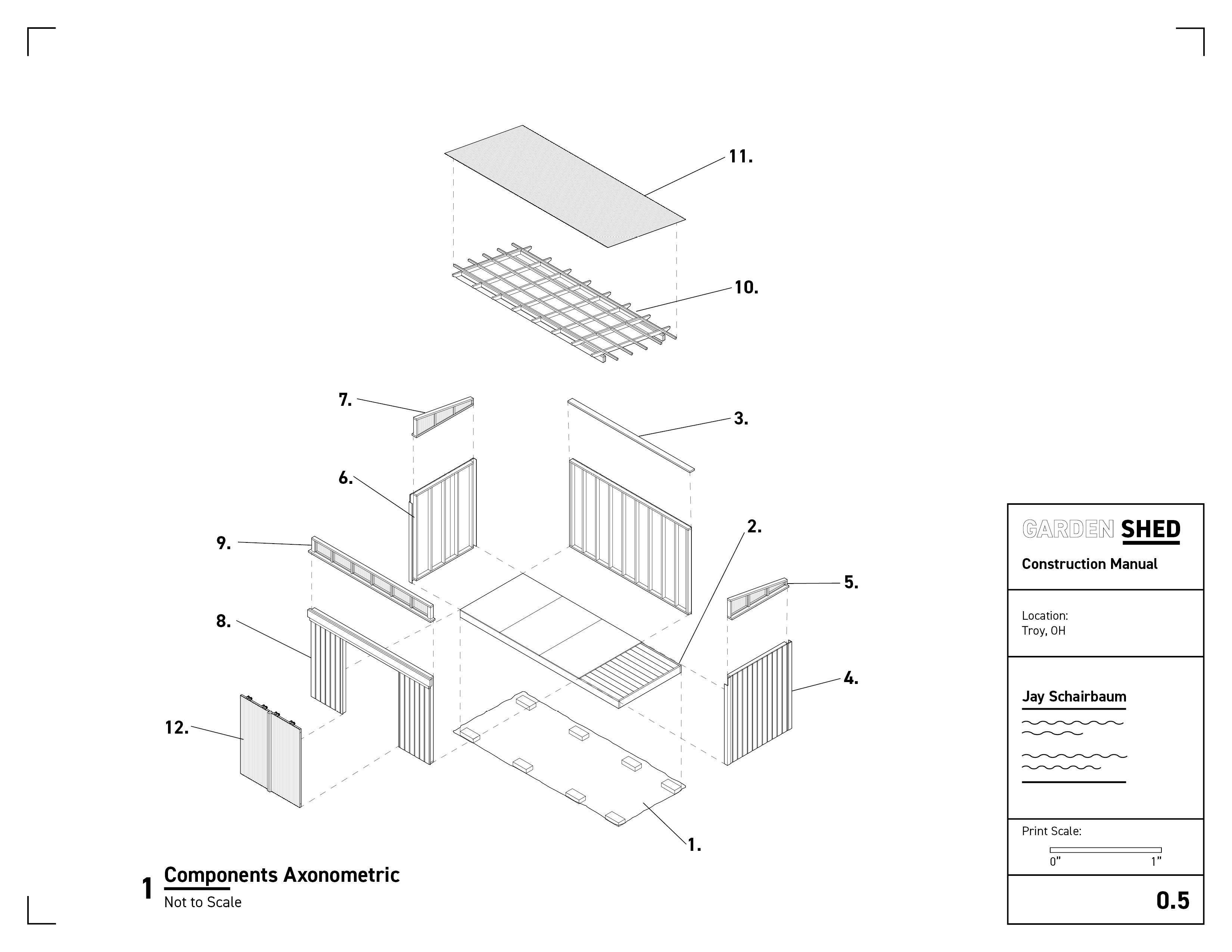 11.

10.

7.

3.

6.

2.

9.

5.

8.

4.

12.

1.

1 Components Axonometric
Not to Scale

GARDEN SHED
Construction Manual

Location:
Troy, OH

Jay Schairbaum

Print Scale:
0" 1"

0.5