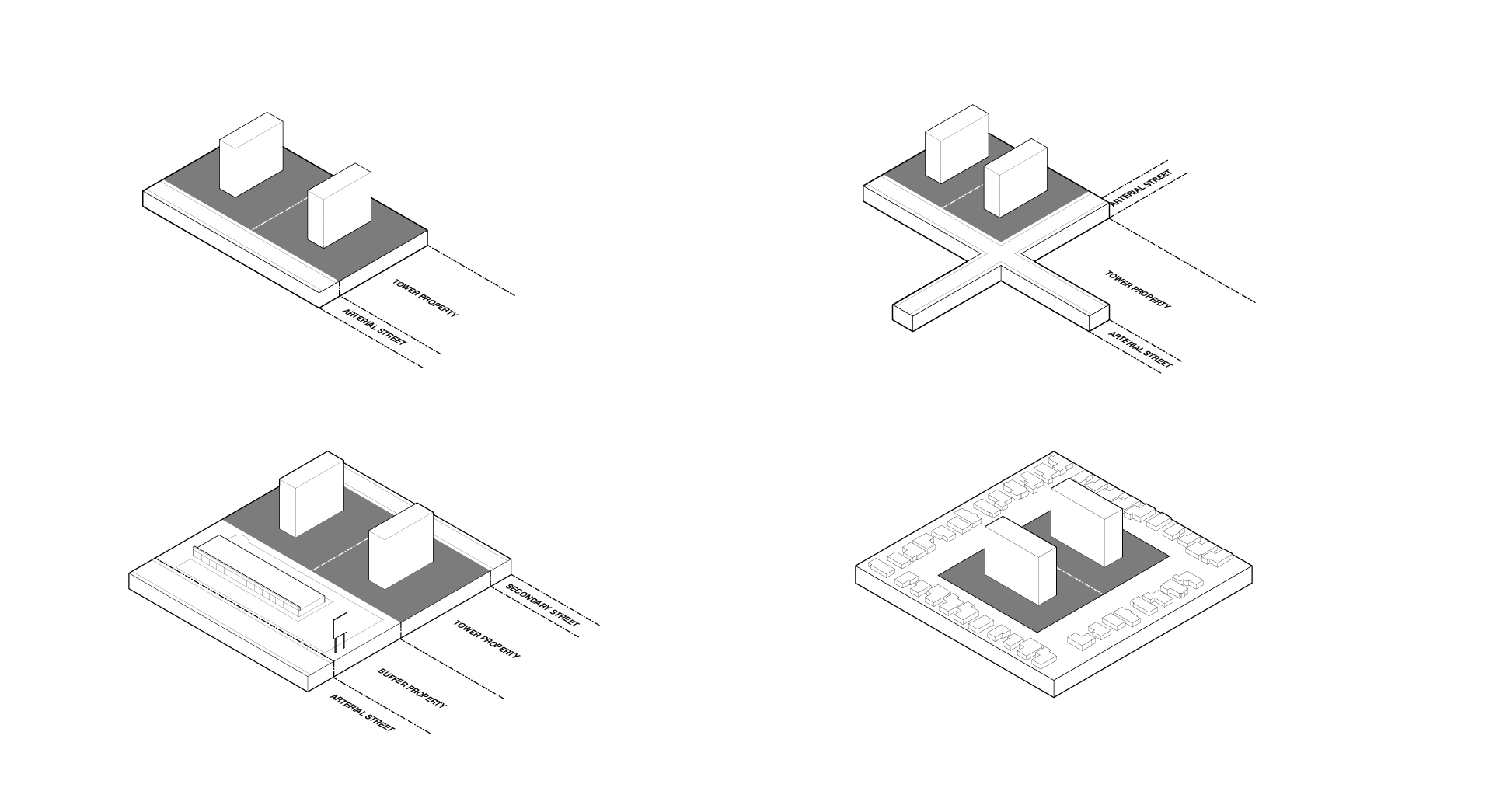 TOWER PROPERTY
ARTERIAL STREET

ARTERIAL STREET
TOWER PROPERTY
ARTERIAL STREET

SECONDARY STREET
TOWER PROPERTY
BUFFER PROPERTY
ARTERIAL STREET