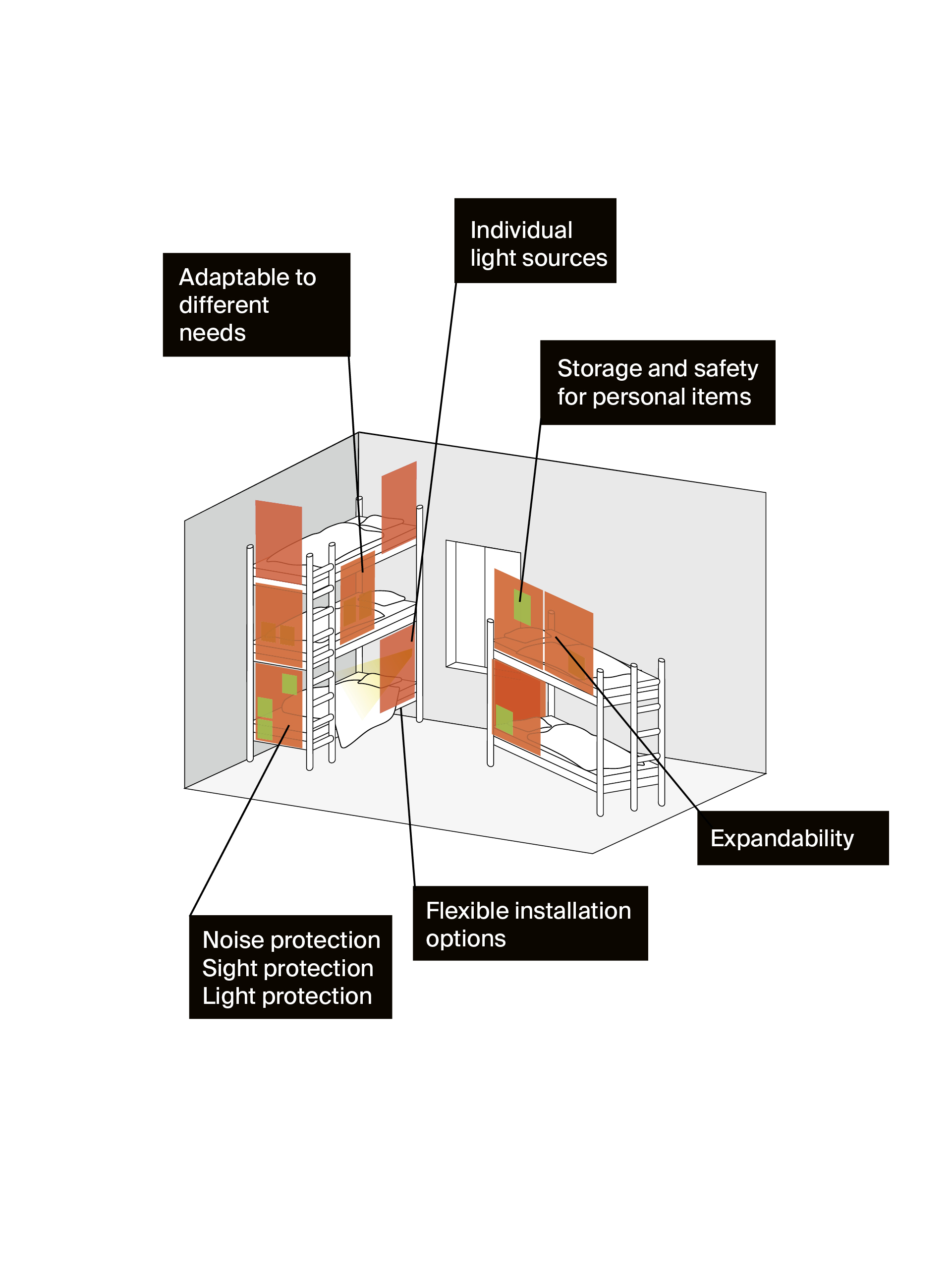 Individual light sources

Adaptable to different needs

Storage and safety for personal items

Expandability

Flexible installation options

Noise protection
Sight protection
Light protection