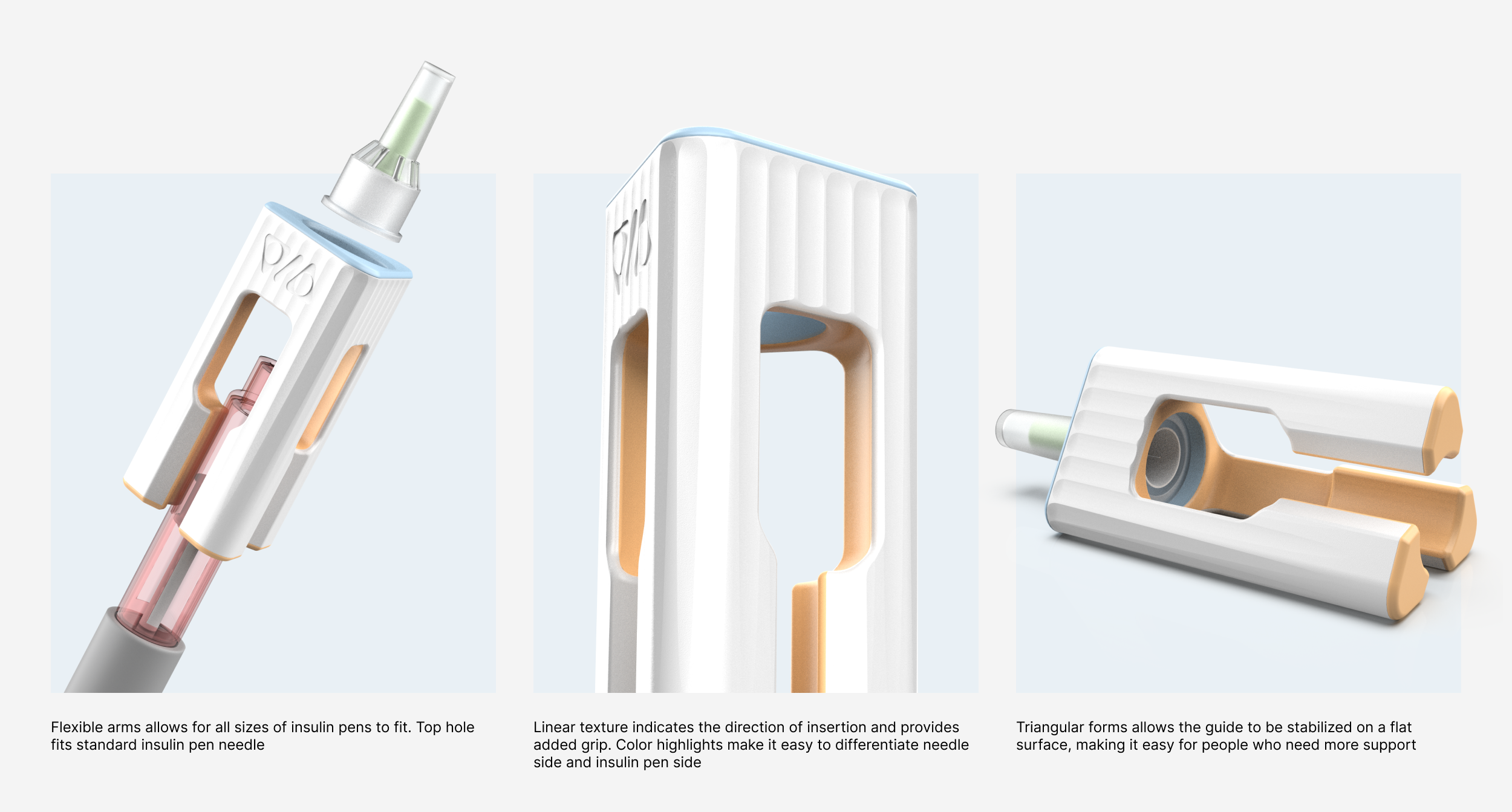 Flexible arms allows for all sizes of insulin pens to fit. Top hole fits standard insulin pen needle

Linear texture indicates the direction of insertion and provides added grip. Color highlights make it easy to differentiate needle side and insulin pen side

Triangular forms allows the guide to be stabilized on a flat surface, making it easy for people who need more support