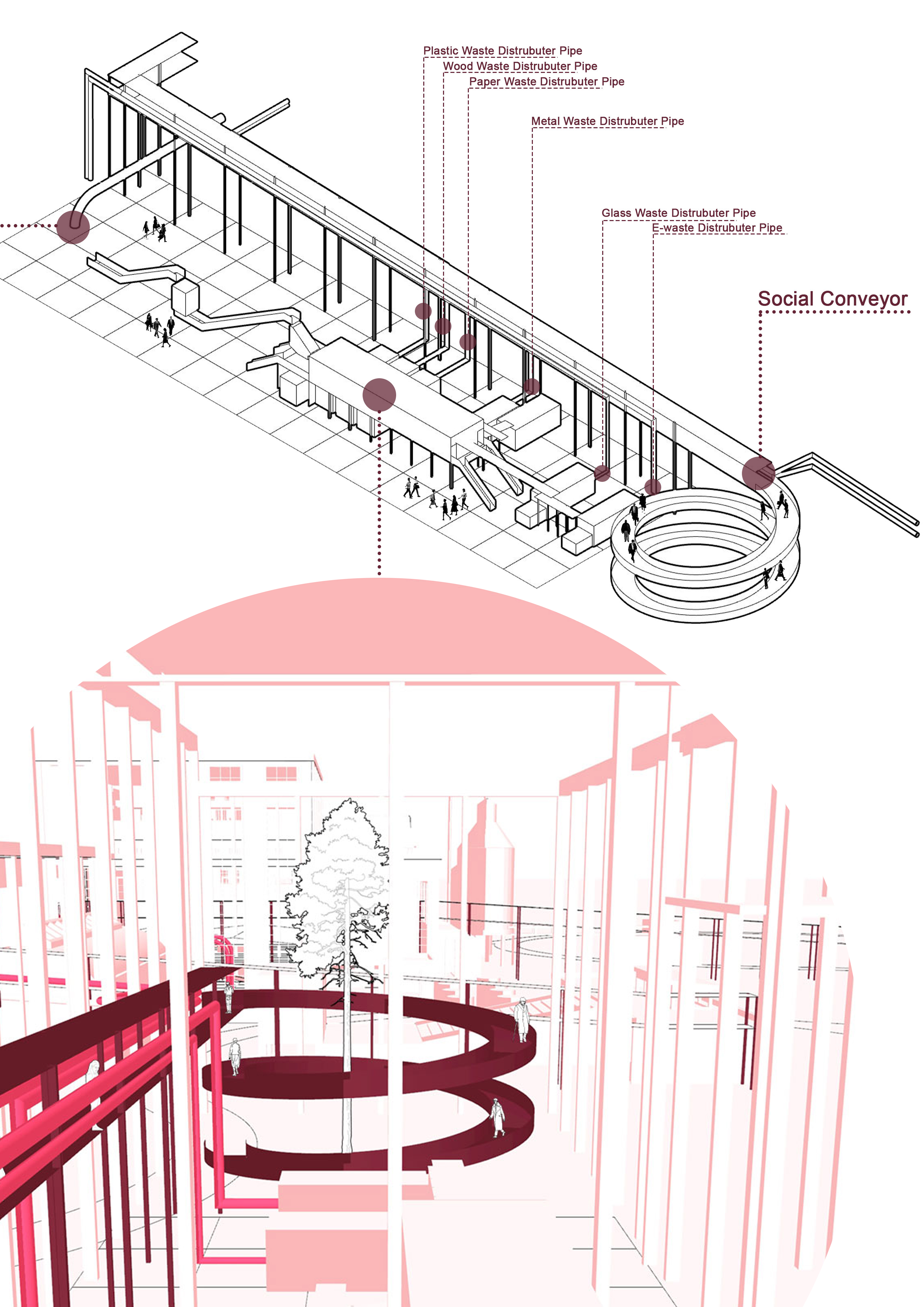 Plastic Waste Distrubuter Pipe
Wood Waste Distrubuter Pipe
Paper Waste Distrubuter Pipe
Metal Waste Distrubuter Pipe
Glass Waste Distrubuter Pipe
E-waste Distrubuter Pipe
Social Conveyor