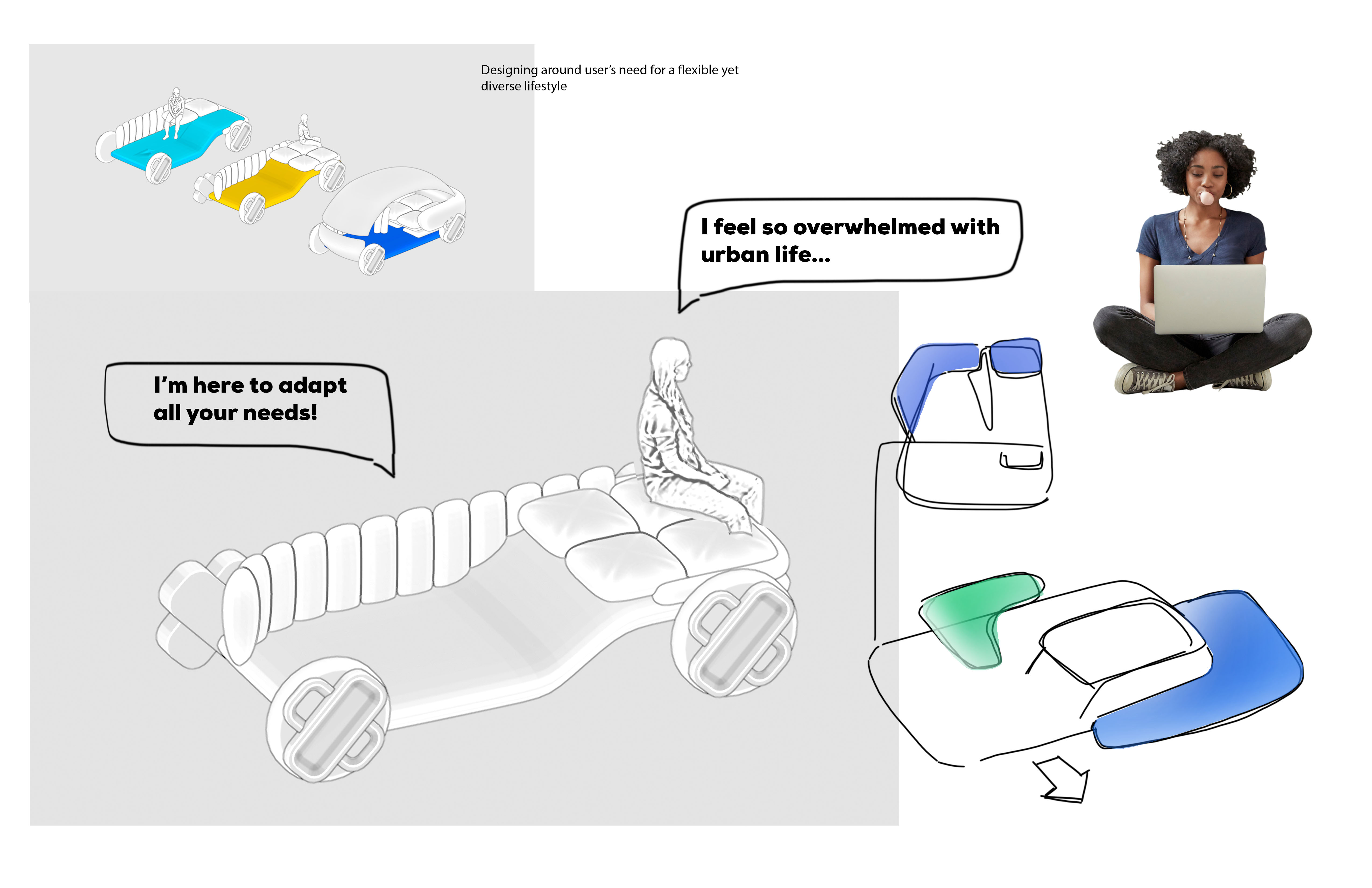 Designing around user's need for a flexible yet diverse lifestyle

I feel so overwhelmed with urban life...

I'm here to adapt all your needs!